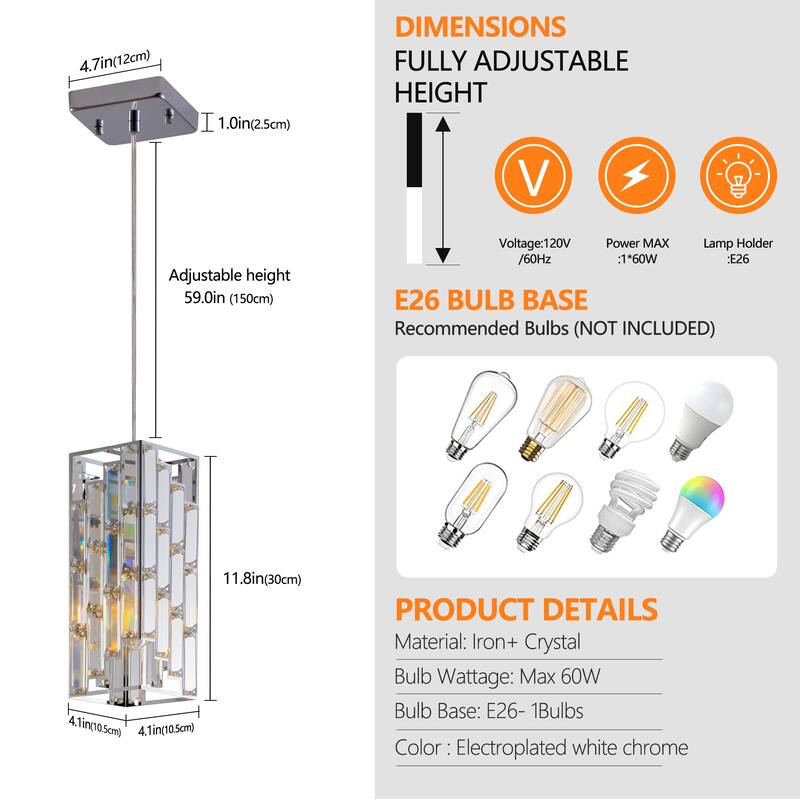 4.7in(12cm)

1.0in(2.5cm)

Adjustable height
59.0in (150cm)

11.8in(30cm)

4.1in(10.5cm) 4.1in(10.5cm)

DIMENSIONS
FULLY ADJUSTABLE HEIGHT

V

Voltage:120V /60Hz

Power MAX :1*60W

Lamp Holder :E26

E26 BULB BASE
Recommended Bulbs (NOT INCLUDED)

PRODUCT DETAILS
Material: Iron+ Crystal
Bulb Wattage: Max 60W
Bulb Base: E26- 1Bulbs
Color : Electroplated white chrome