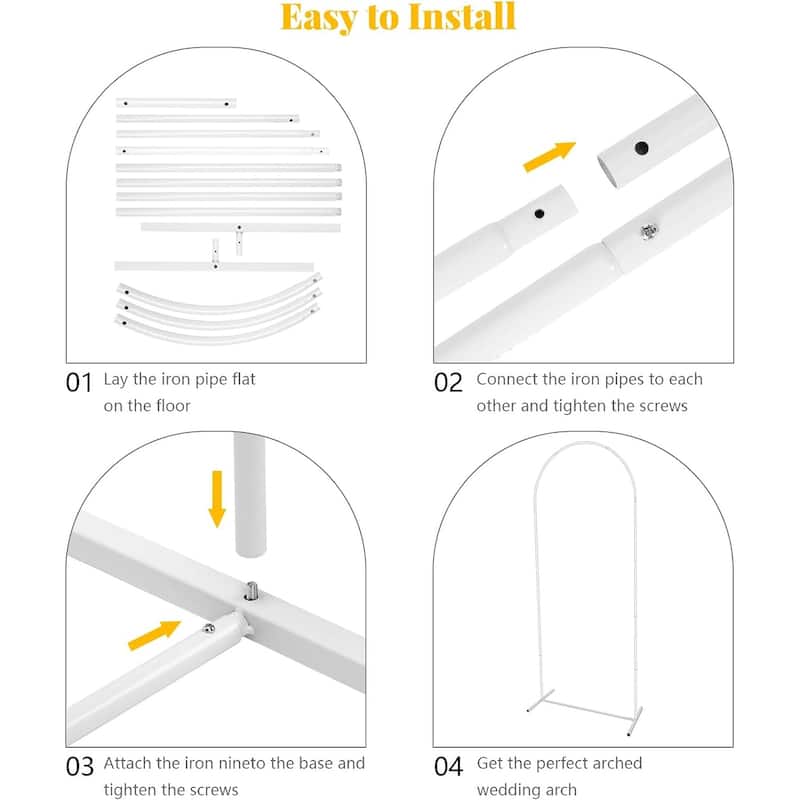 Easy to Install

01 Lay the iron pipe flat on the floor

02 Connect the iron pipes to each other and tighten the screws

03 Attach the iron nineto the base and tighten the screws

04 Get the perfect arched wedding arch