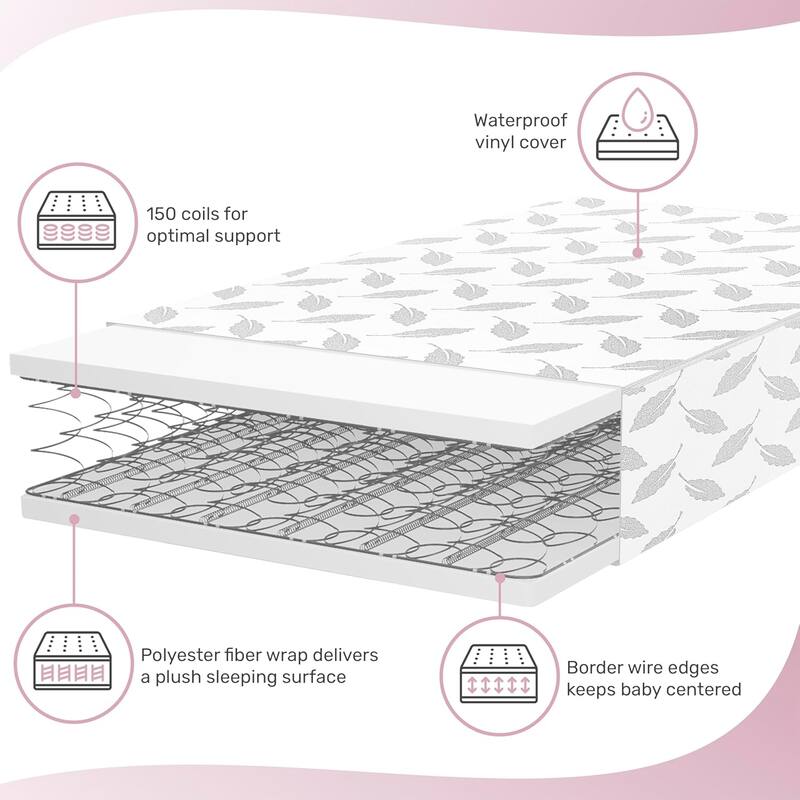 Waterproof vinyl cover

150 coils for optimal support

Polyester fiber wrap delivers a plush sleeping surface

Border wire edges keeps baby centered