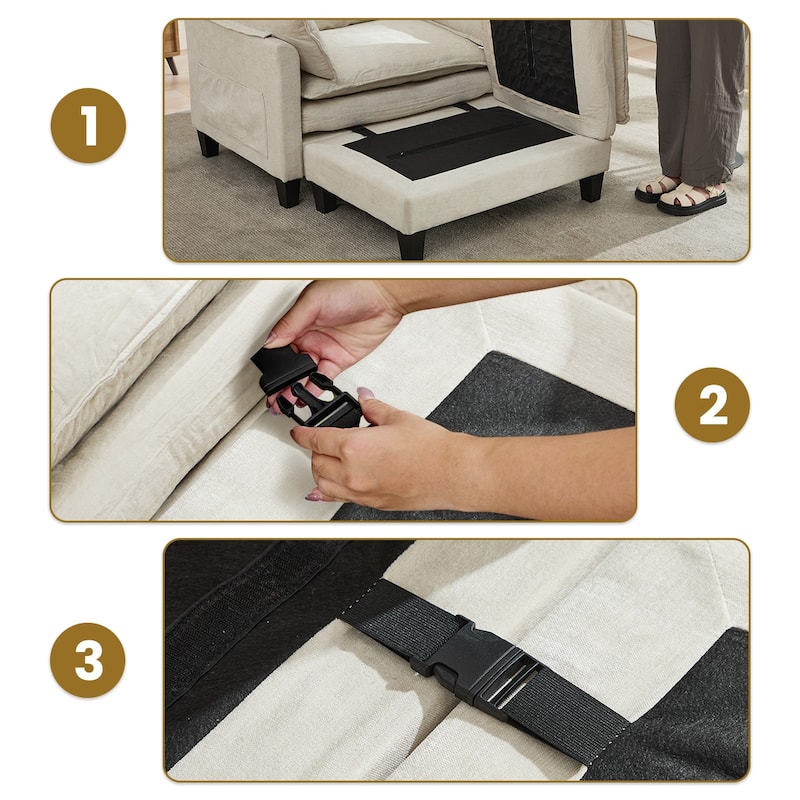 1

2

3