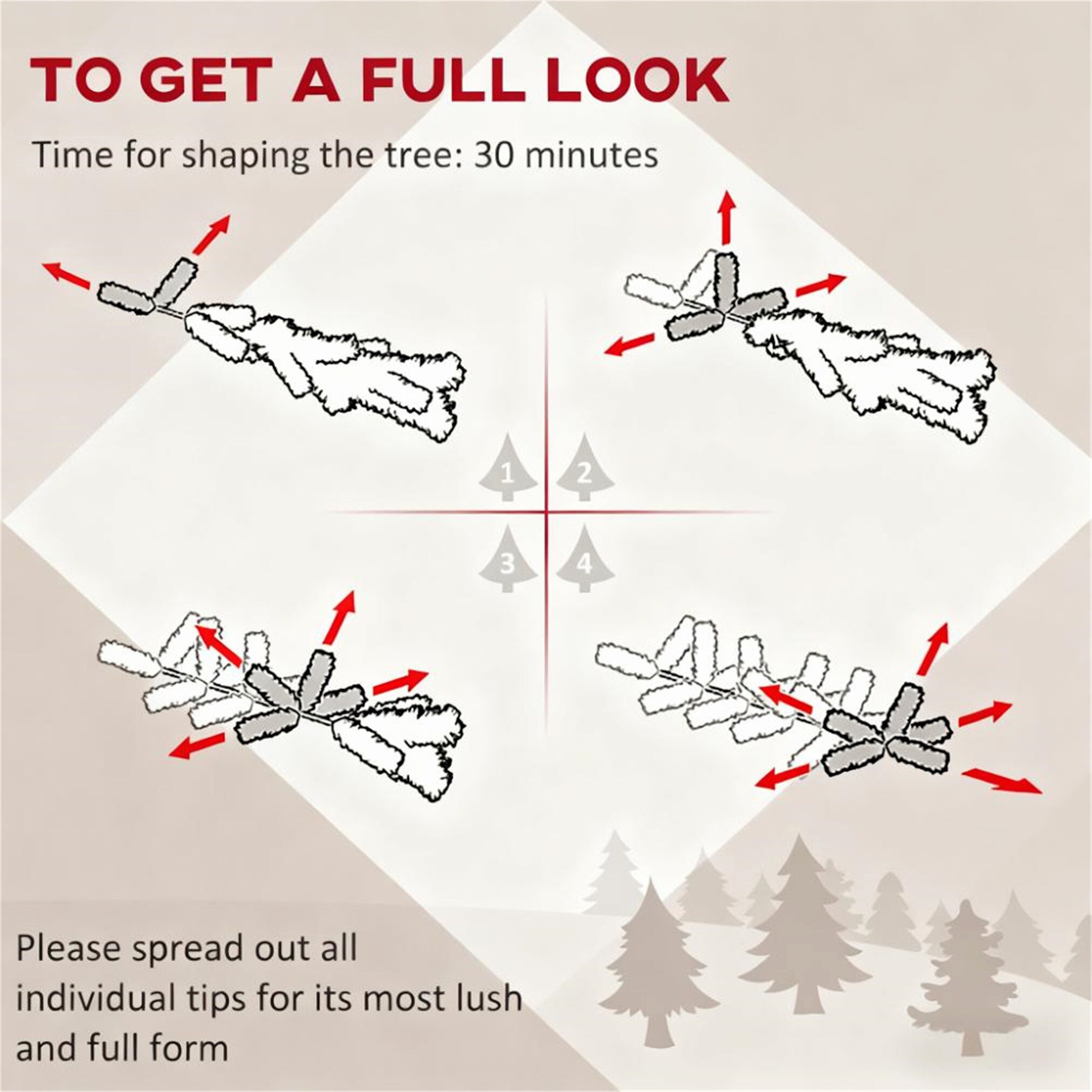 TO GET A FULL LOOK

Time for shaping the tree: 30 minutes

1
2
3
4

Please spread out all individual tips for its most lush and full form