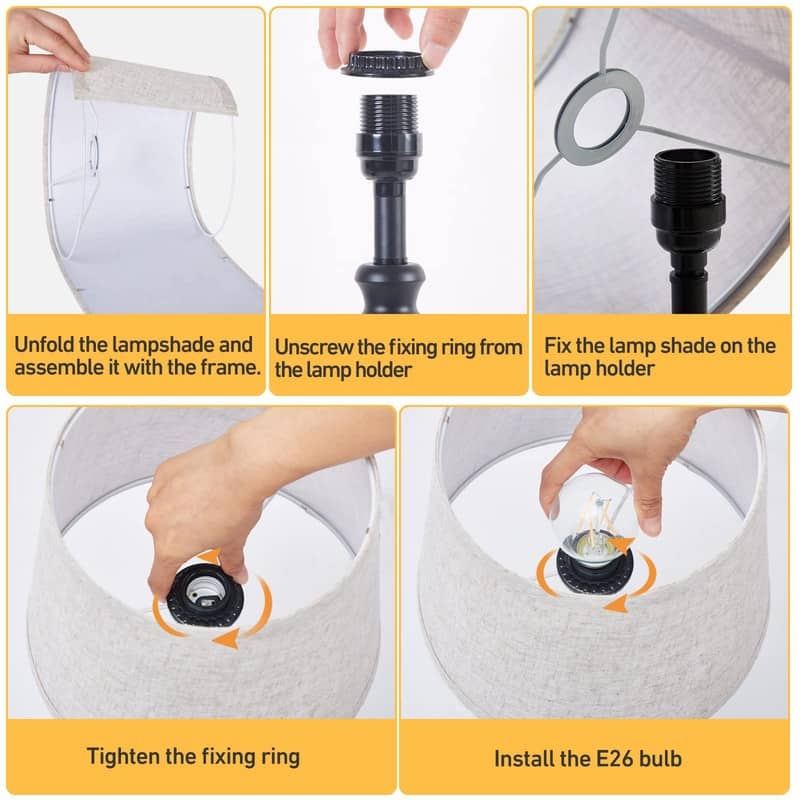 Unfold the lampshade and assemble it with the frame.

Unscrew the fixing ring from the lamp holder

Fix the lamp shade on the lamp holder

Tighten the fixing ring

Install the E26 bulb