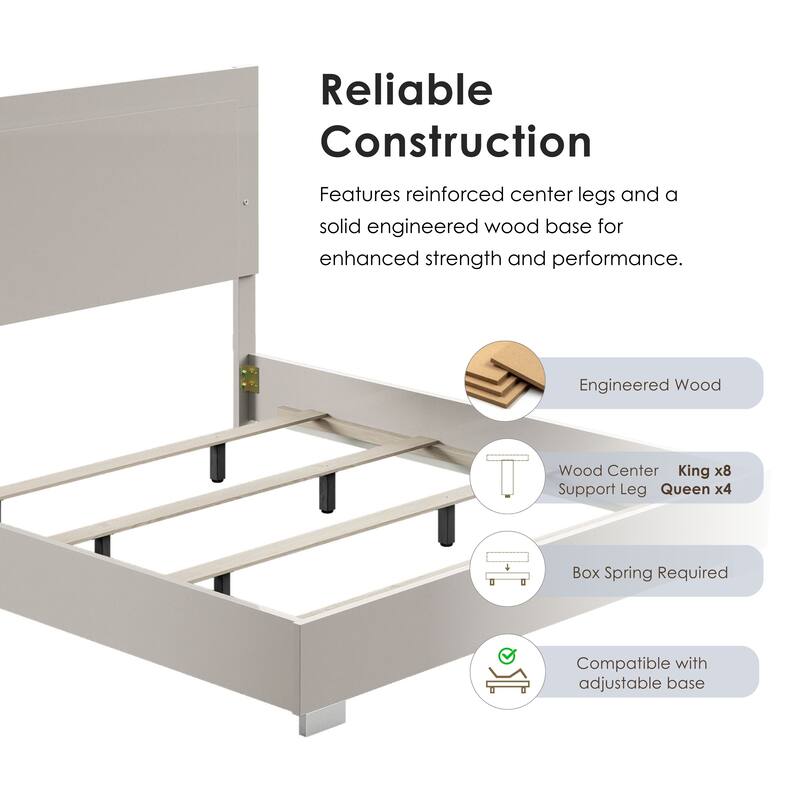 Reliable Construction

Features reinforced center legs and a solid engineered wood base for enhanced strength and performance.

Engineered Wood

Wood Center Support Leg King x8 Queen x4

Box Spring Required

Compatible with adjustable base