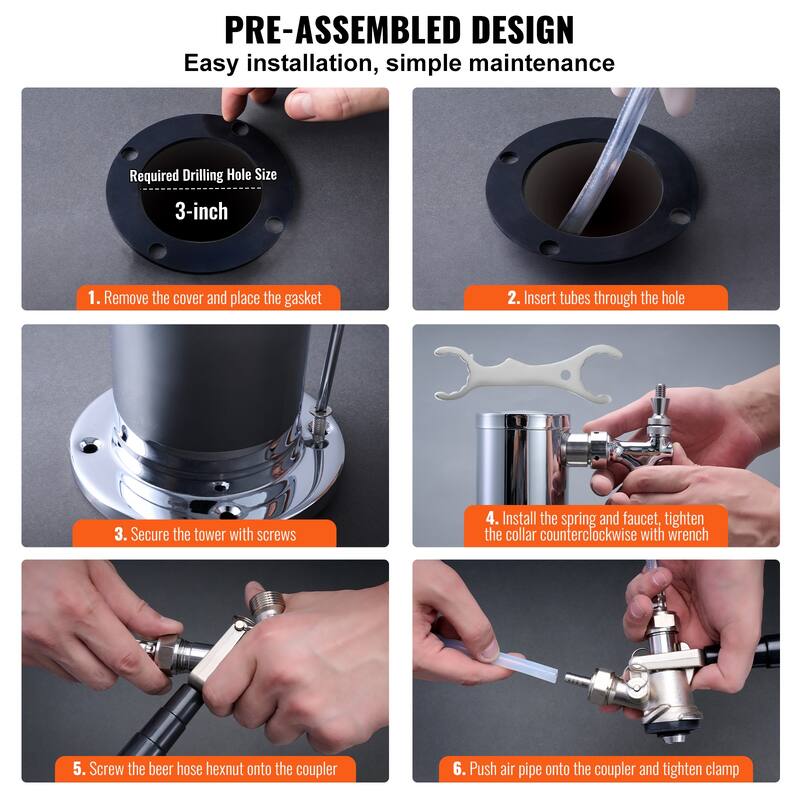 PRE-ASSEMBLED DESIGN
Easy installation, simple maintenance

Required Drilling Hole Size
3-inch

1. Remove the cover and place the gasket

2. Insert tubes through the hole

3. Secure the tower with screws

4. Install the spring and faucet, tighten the collar counterclockwise with wrench

5. Screw the beer hose hexnut onto the coupler

6. Push air pipe onto the coupler and tighten clamp