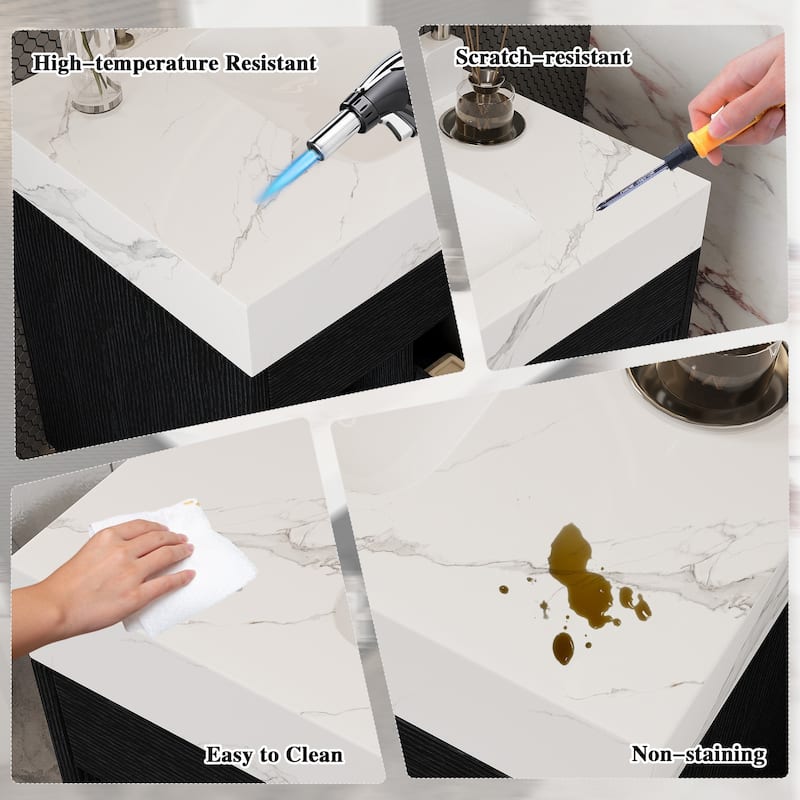 High-temperature Resistant

Scratch-resistant

Easy to Clean

Non-staining