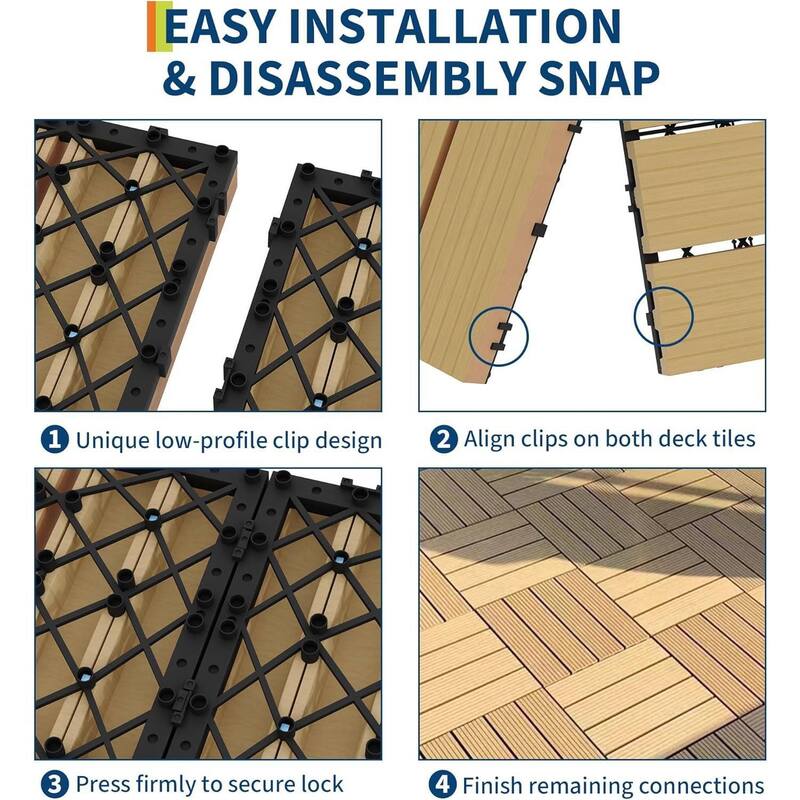 EASY INSTALLATION
& DISASSEMBLY SNAP

1 Unique low-profile clip design

2 Align clips on both deck tiles

3 Press firmly to secure lock

4 Finish remaining connections