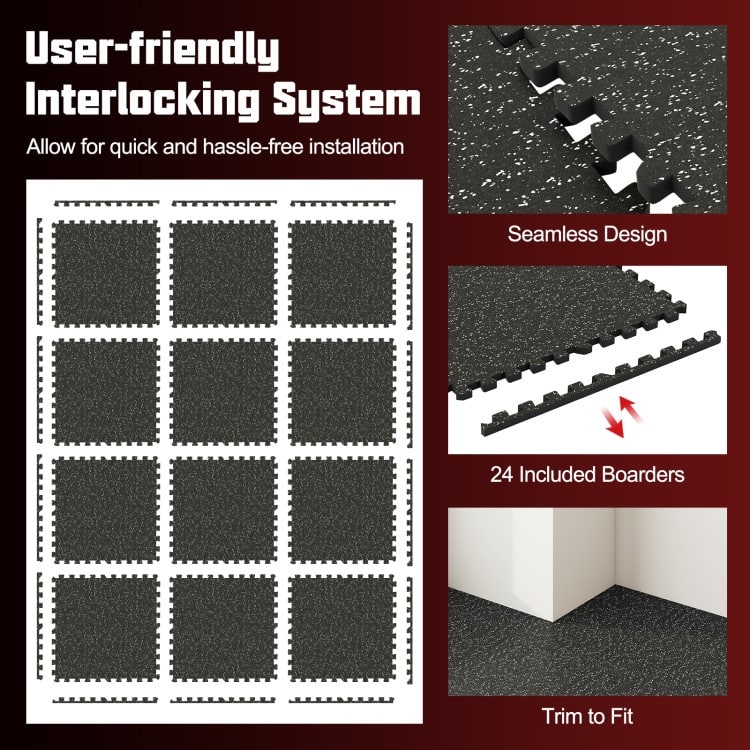 User-friendly Interlocking System

Allow for quick and hassle-free installation

Seamless Design

24 Included Boarders

Trim to Fit