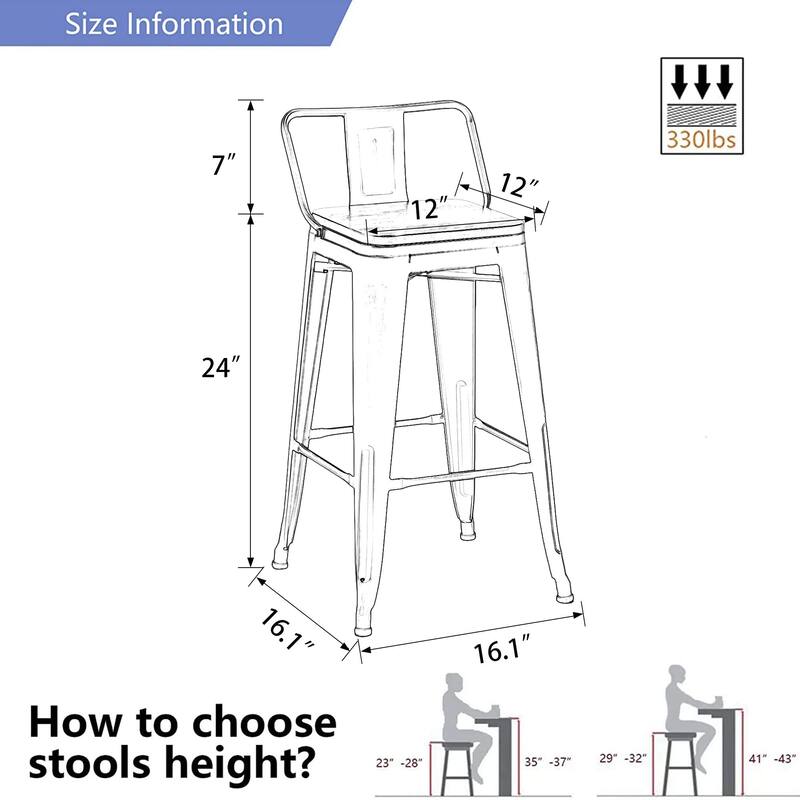 Size Information

330lbs

7″

12″

12″

24″

16.1″

16.1″

How to choose stools height?

23″ -28″

35″ -37″

29″ -32″

41″ -43″