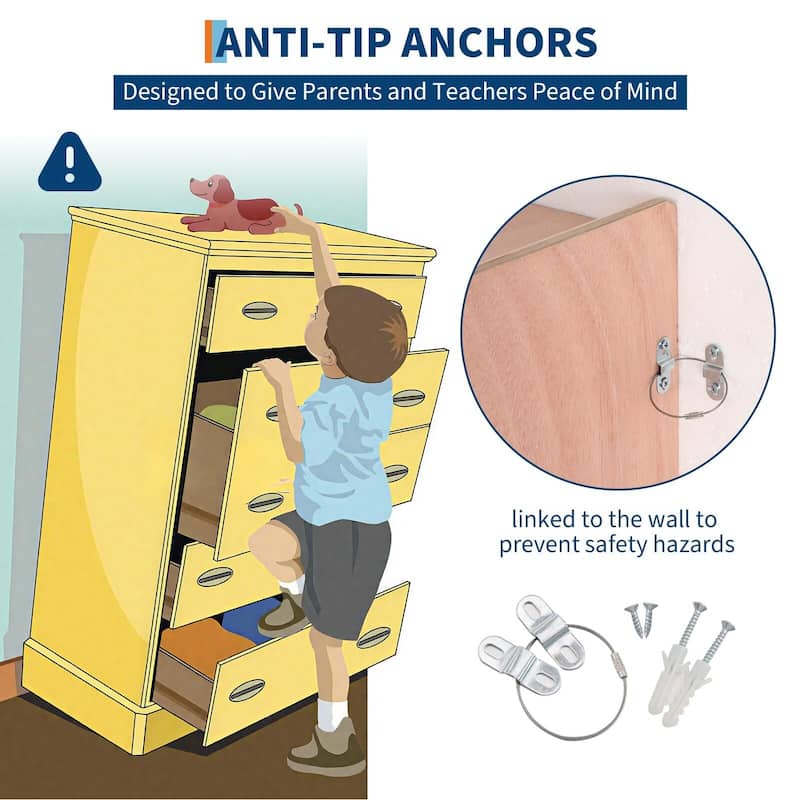 ANTI-TIP ANCHORS

Designed to Give Parents and Teachers Peace of Mind

linked to the wall to prevent safety hazards