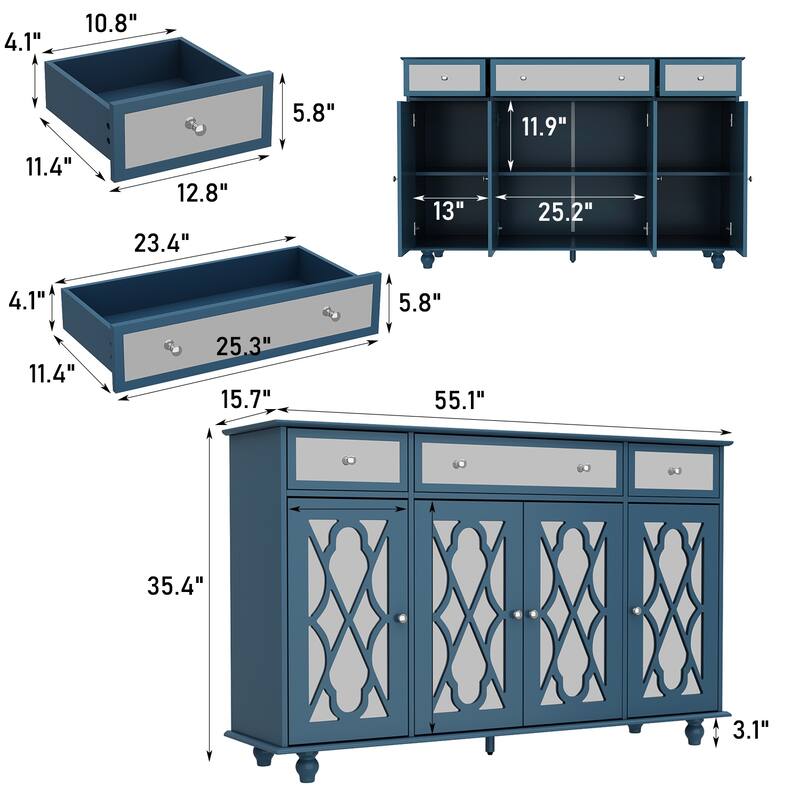 10.8"
4.1"
5.8"
11.4"
12.8"
11.9"
13"
25.2"
23.4"
4.1"
5.8"
25.3"
11.4"
15.7"
55.1"
35.4"
3.1"