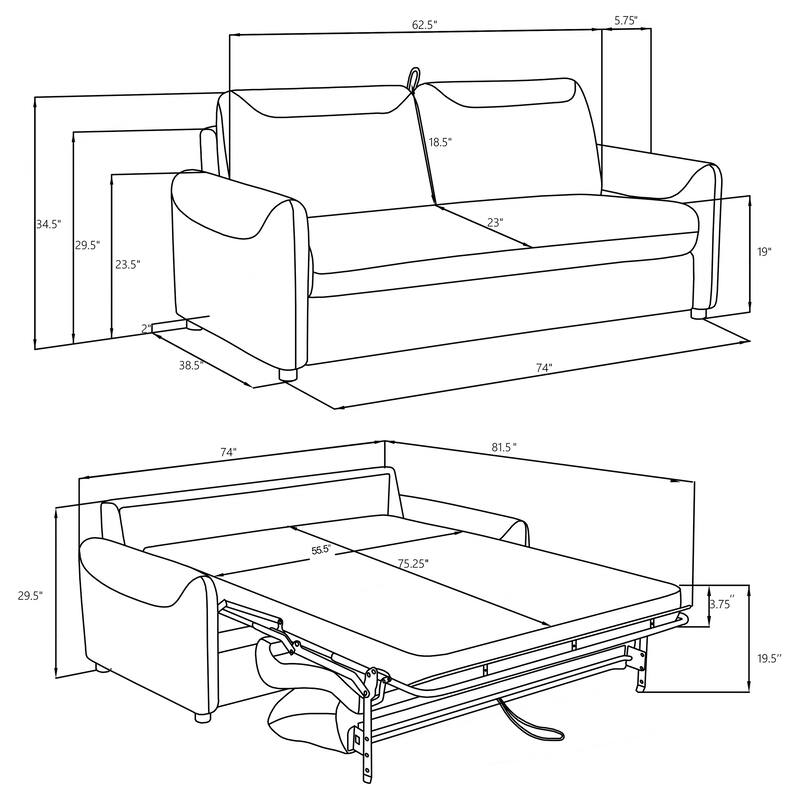 62.5"
5.75"
18.5"
34.5"
29.5"
23.5"
23"
19"
2"
38.5"
74"

74"
81.5"
55.5"
75.25"
29.5"
3.75"
19.5"