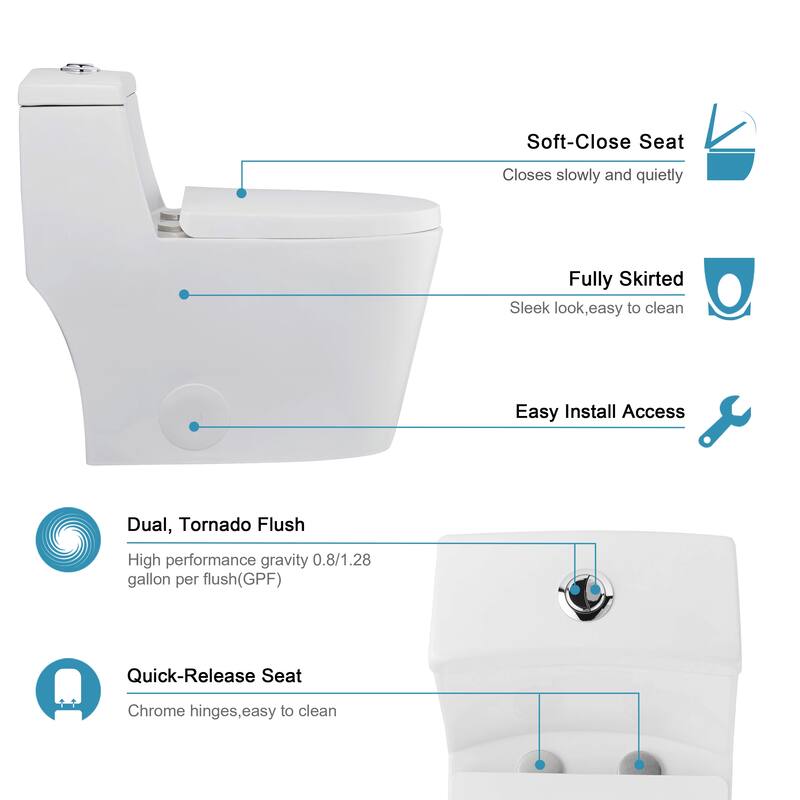 Soft-Close Seat
Closes slowly and quietly

Fully Skirted
Sleek look,easy to clean

Easy Install Access

Dual, Tornado Flush
High performance gravity 0.8/1.28 gallon per flush(GPF)

Quick-Release Seat
Chrome hinges,easy to clean