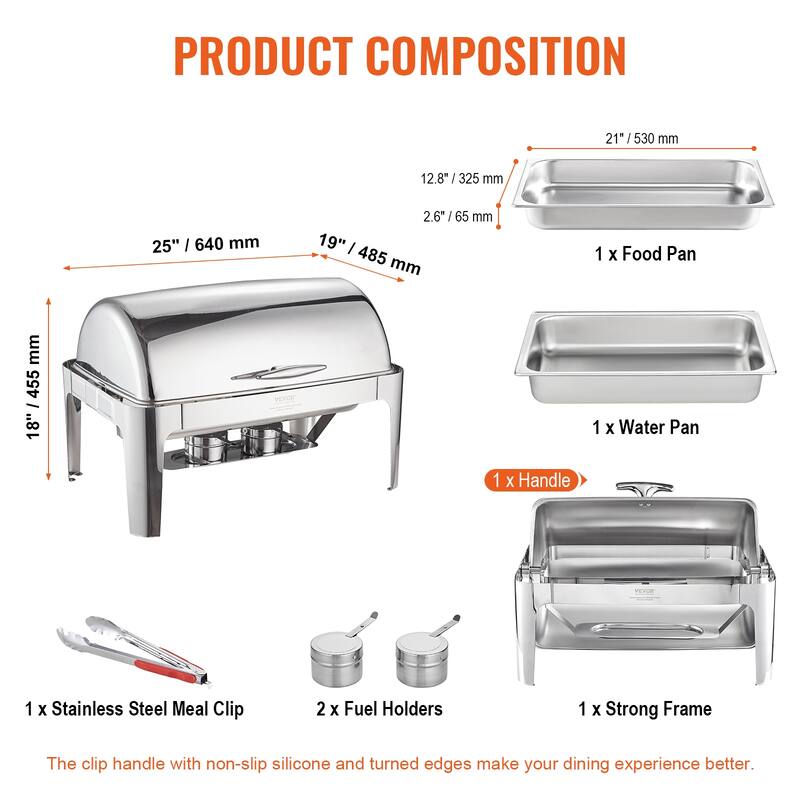 PRODUCT COMPOSITION

25" / 640 mm

19" / 485 mm

18" / 455 mm

VEVOR

21" / 530 mm

12.8" / 325 mm

2.6" / 65 mm

1 x Food Pan

1 x Water Pan

1 x Handle

VEVOR

1 x Stainless Steel Meal Clip

2 x Fuel Holders

1 x Strong Frame

The clip handle with non-slip silicone and turned edges make your dining experience better.