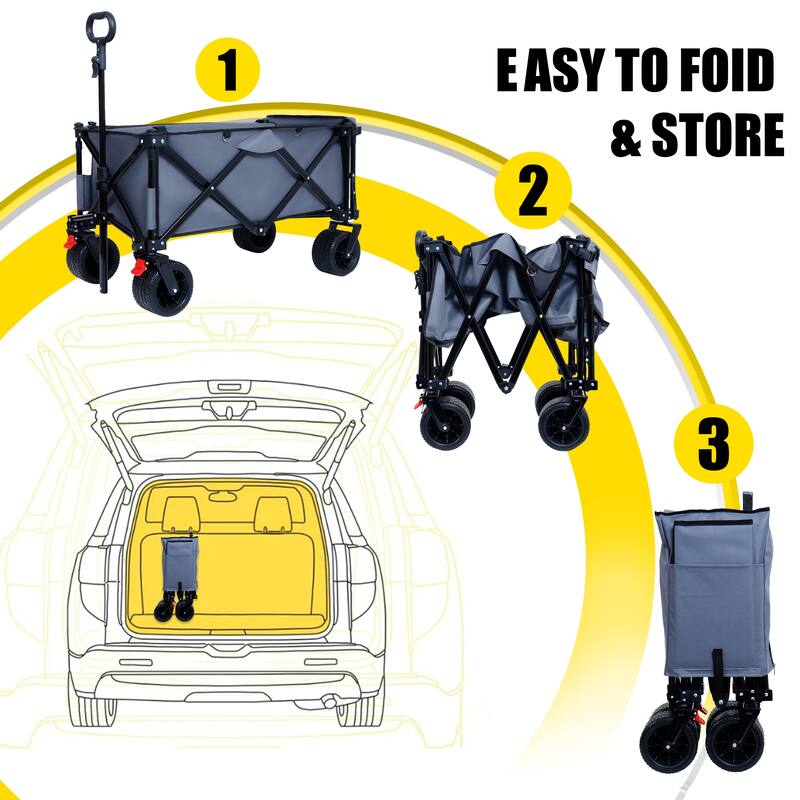 1

E ASY TO FOID & STORE

2

3