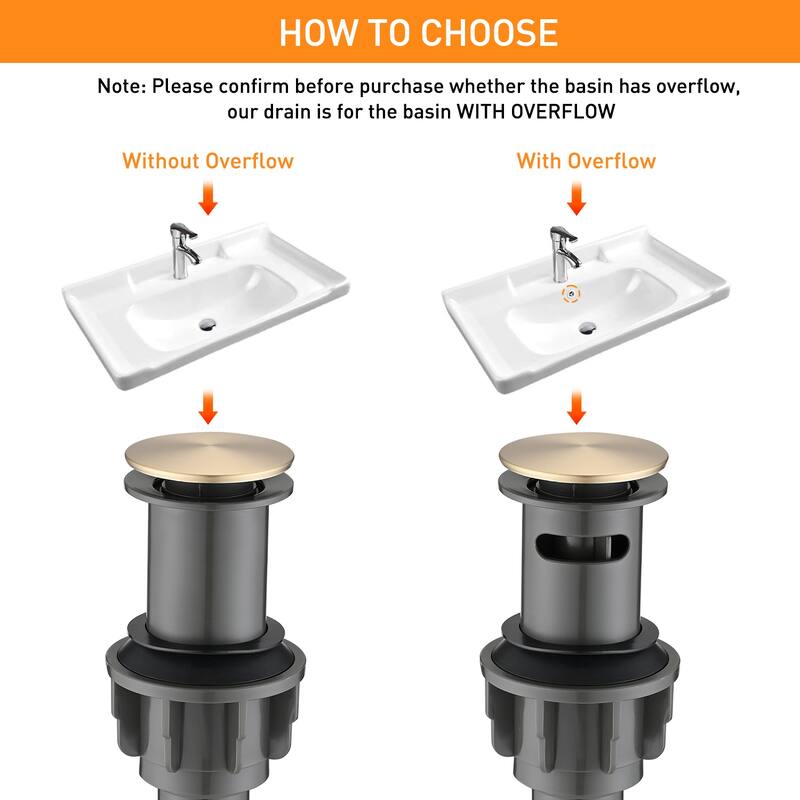 HOW TO CHOOSE

Note: Please confirm before purchase whether the basin has overflow, our drain is for the basin WITH OVERFLOW

Without Overflow

With Overflow