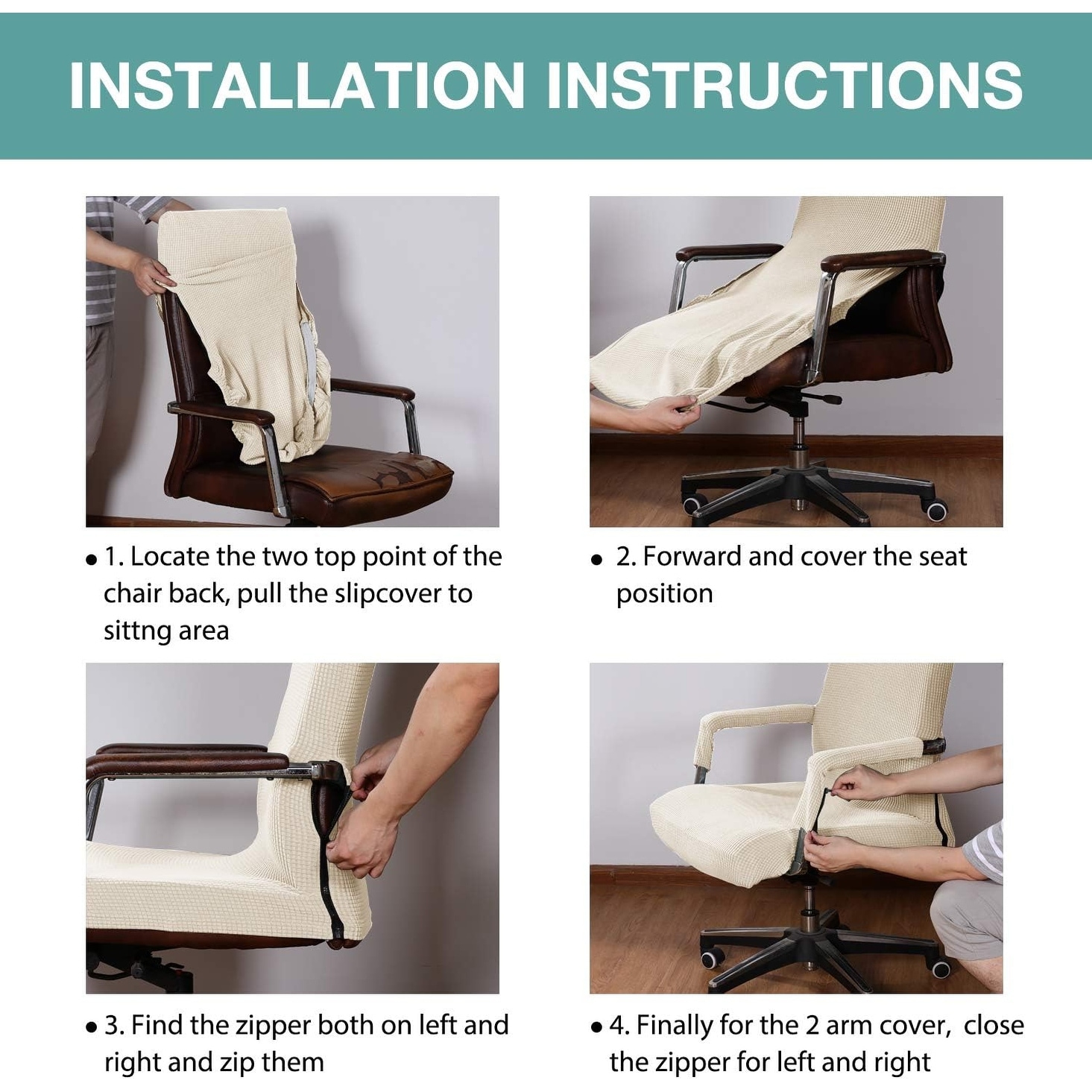 INSTALLATION INSTRUCTIONS

• 1. Locate the two top point of the chair back, pull the slipcover to sittng area

• 2. Forward and cover the seat position

• 3. Find the zipper both on left and right and zip them

• 4. Finally for the 2 arm cover, close the zipper for left and right