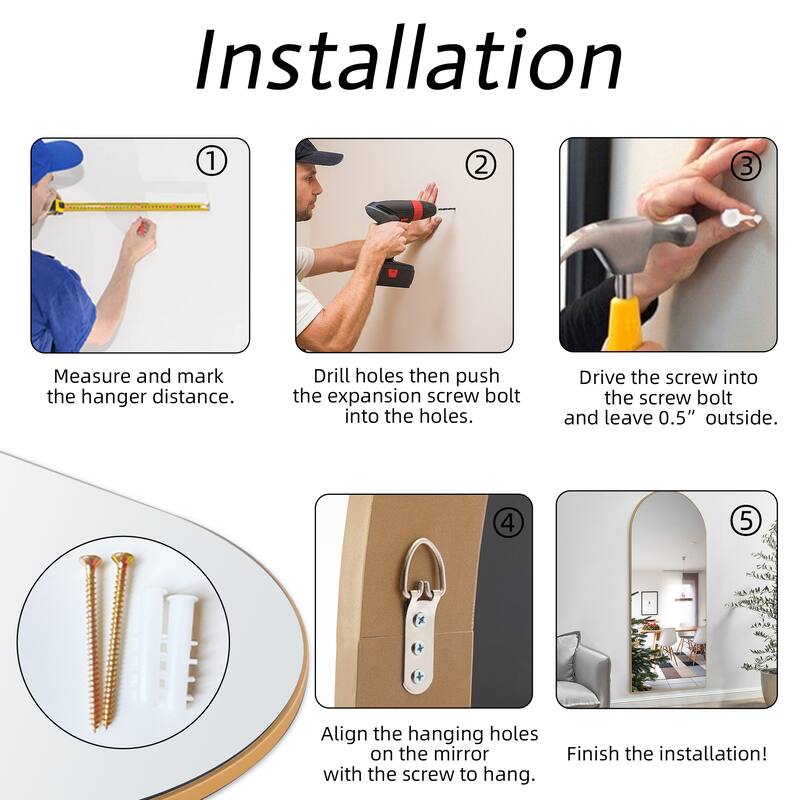 Installation

①

Measure and mark the hanger distance.

②

Drill holes then push the expansion screw bolt into the holes.

③

Drive the screw into the screw bolt and leave 0.5” outside.

④

Align the hanging holes on the mirror with the screw to hang.

⑤

Finish the installation!