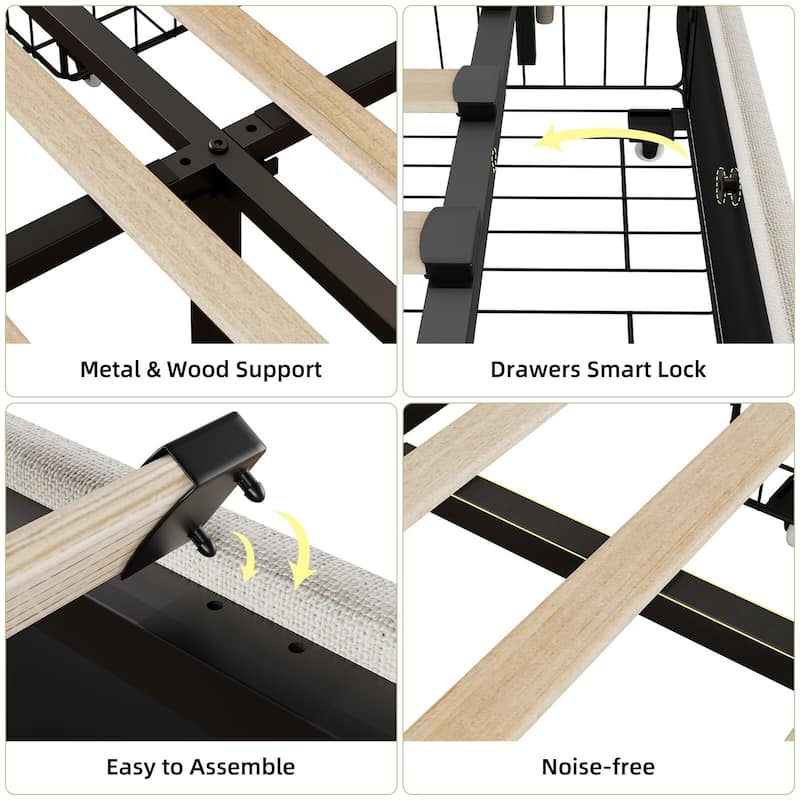 Metal & Wood Support

Drawers Smart Lock

Easy to Assemble

Noise-free