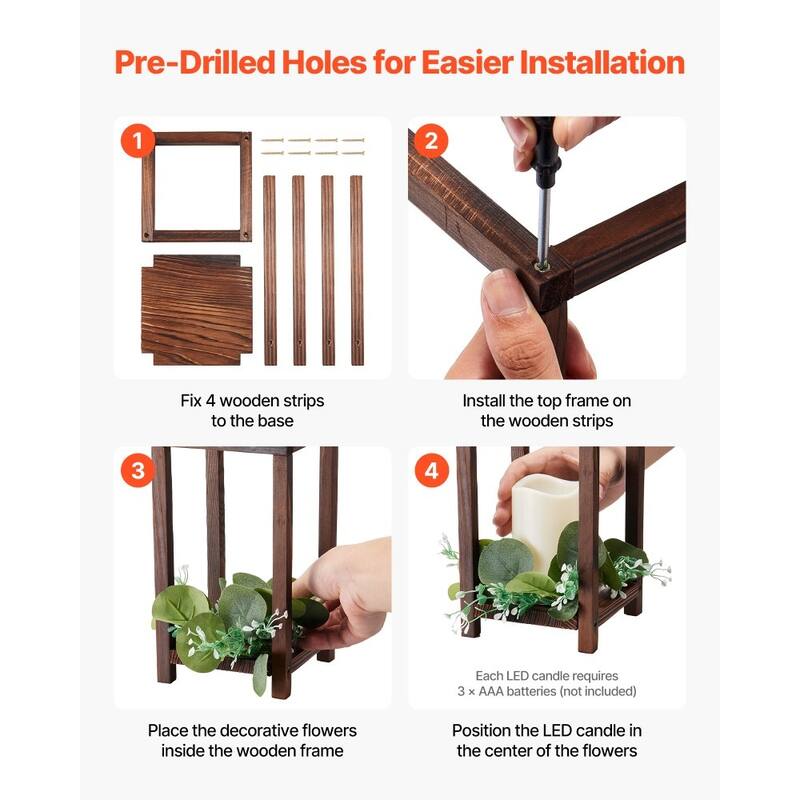 Pre-Drilled Holes for Easier Installation

1

Fix 4 wooden strips to the base

2

Install the top frame on the wooden strips

3

Place the decorative flowers inside the wooden frame

4

Each LED candle requires 3 × AAA batteries (not included)

Position the LED candle in the center of the flowers