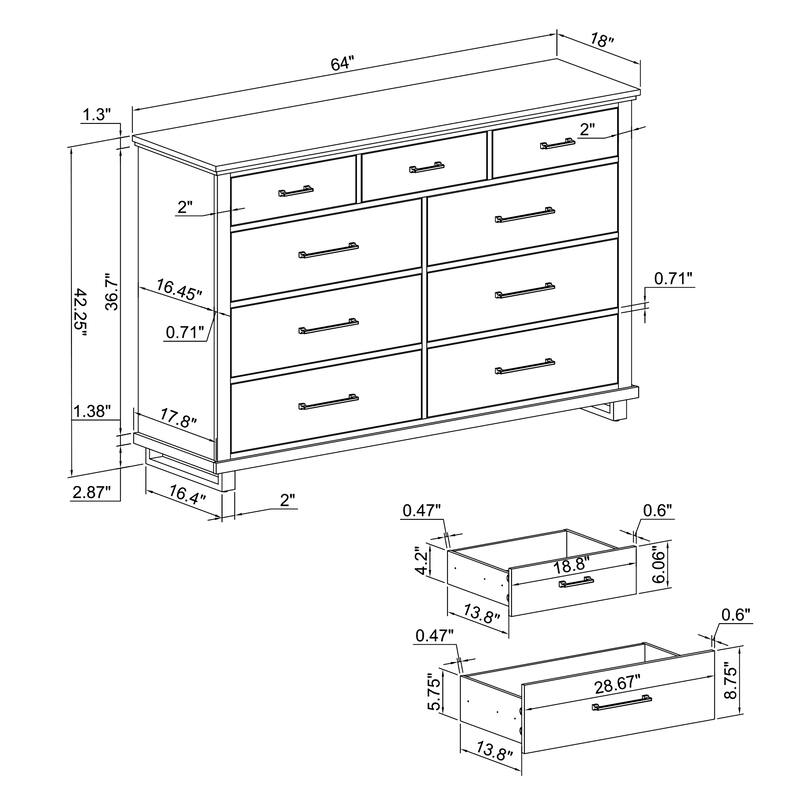 64"
18"
1.3"
2"
2"
42.25"
36.7"
16.45"
0.71"
0.71"
1.38"
17.8"
2.87"
16.4"
2"
0.47"
0.6"
4.2"
18.8"
6.06"
13.8"
0.47"
0.6"
5.75"
28.67"
8.75"
13.8"