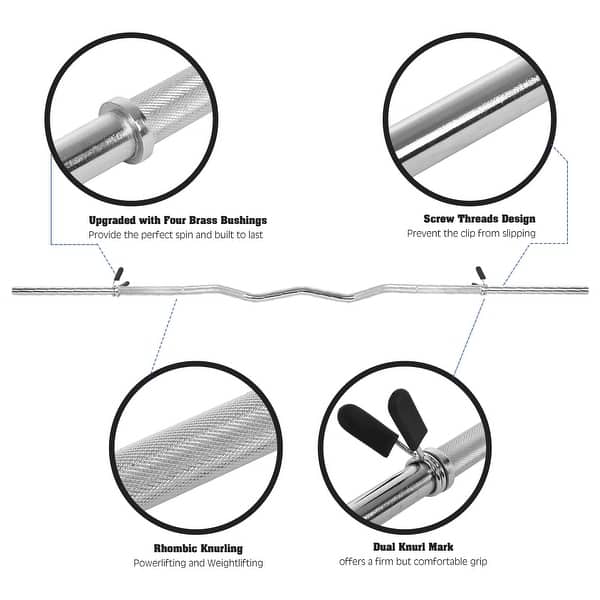 Upgraded with Four Brass Bushings
Provide the perfect spin and built to last

Screw Threads Design
Prevent the clip from slipping

Rhombic Knurling
Powerlifting and Weightlifting

Dual Knurl Mark
offers a firm but comfortable grip