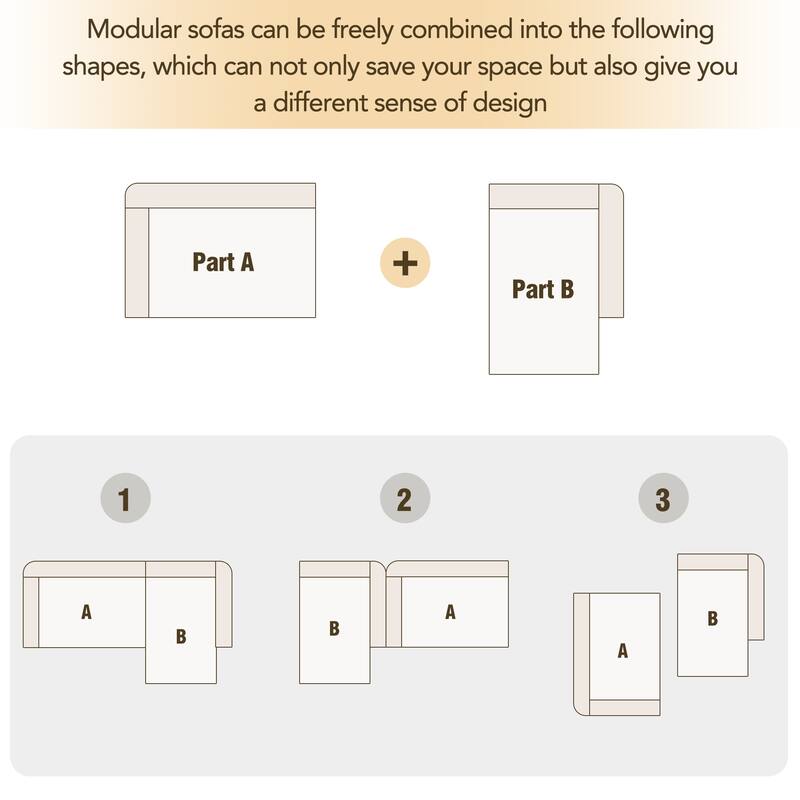 Modular sofas can be freely combined into the following shapes, which can not only save your space but also give you a different sense of design

Part A

+

Part B

1

A

B

2

B

A

3

A

B