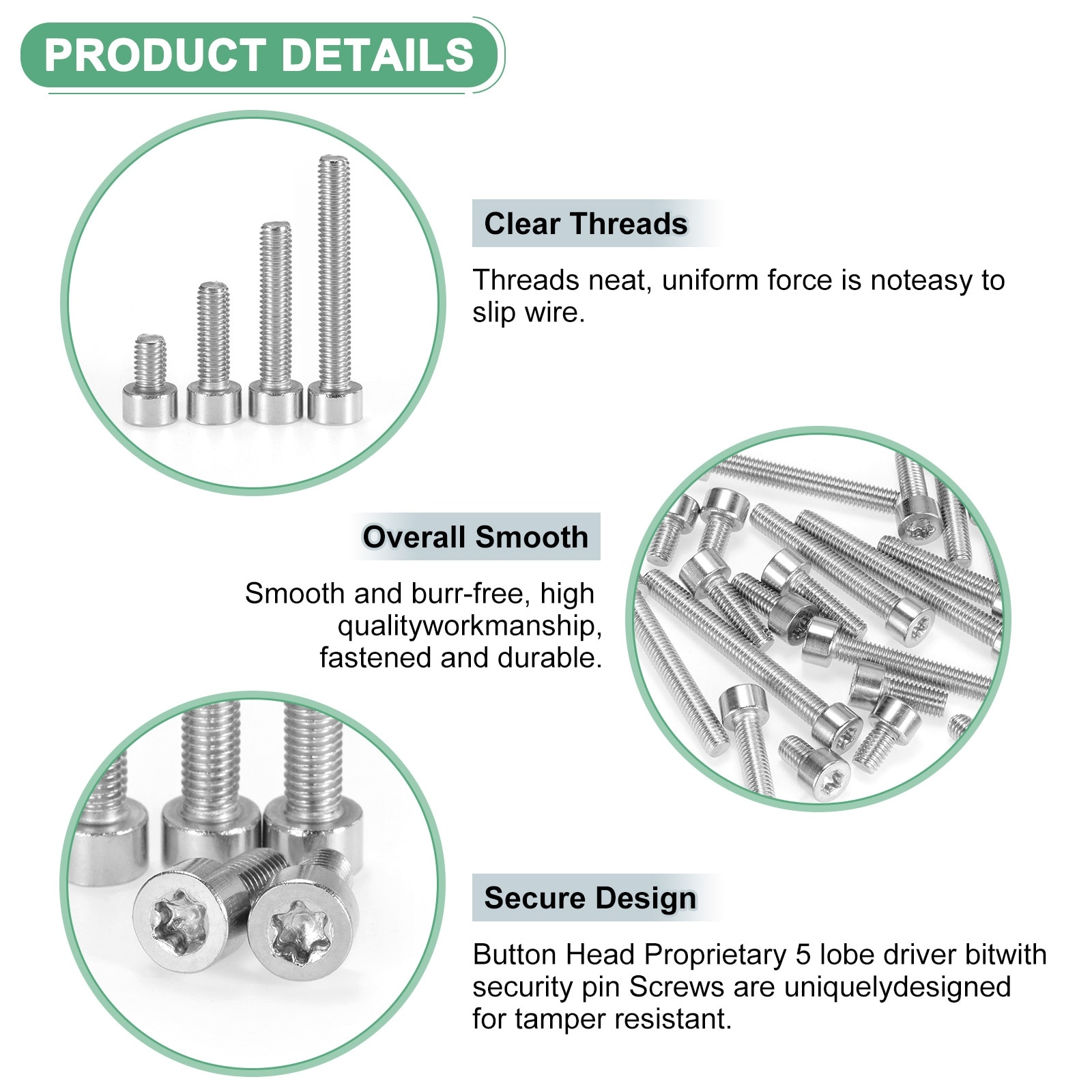 PRODUCT DETAILS

Clear Threads

Threads neat, uniform force is noteasy to slip wire.

Overall Smooth

Smooth and burr-free, high qualityworkmanship, fastened and durable.

Secure Design

Button Head Proprietary 5 lobe driver bitwith security pin Screws are uniquelydesigned for tamper resistant.