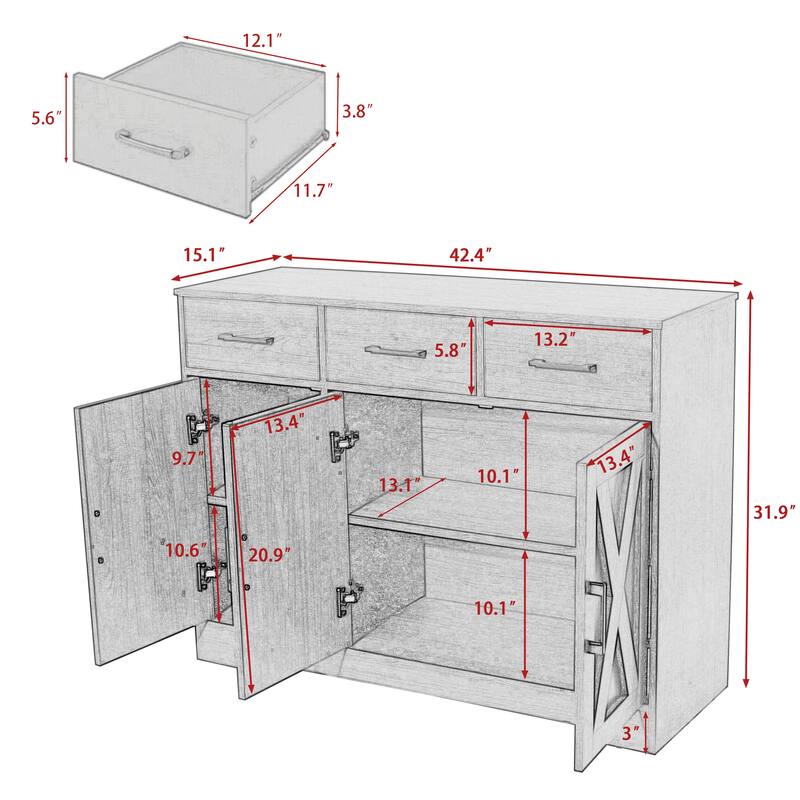 12.1″
5.6″
3.8″
11.7″
15.1″
42.4″
5.8″
13.2″
13.4″
9.7″
13.1″
10.1″
13.4″
31.9″
10.6″
20.9″
10.1″
3″