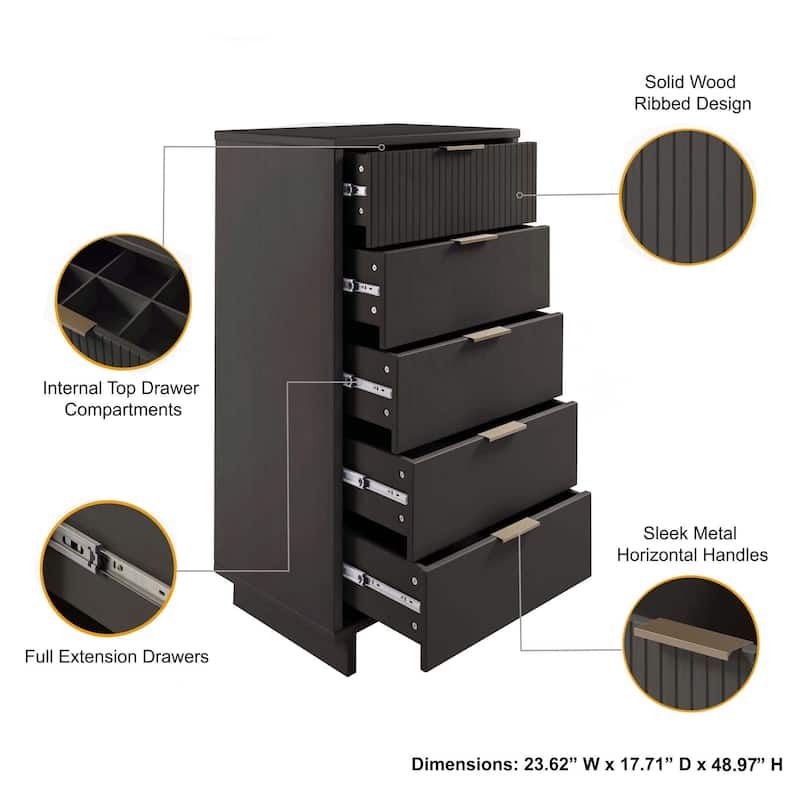 Solid Wood Ribbed Design

Internal Top Drawer Compartments

Full Extension Drawers

Sleek Metal Horizontal Handles

Dimensions: 23.62” W x 17.71” D x 48.97” H