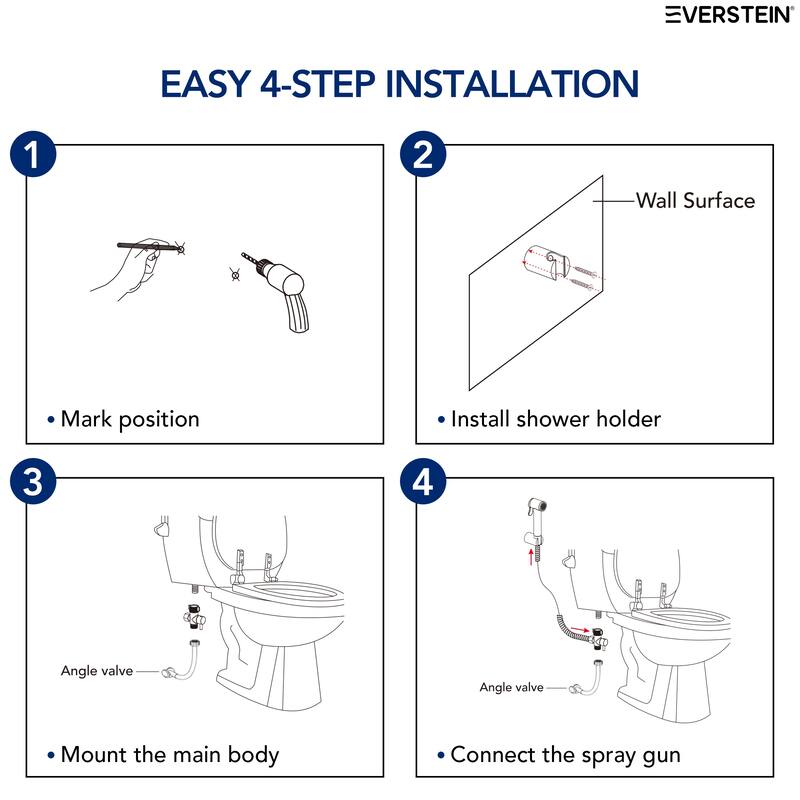 EVERSTEIN®

EASY 4-STEP INSTALLATION

1

• Mark position

2

Wall Surface

• Install shower holder

3

Angle valve

• Mount the main body

4

Angle valve

• Connect the spray gun