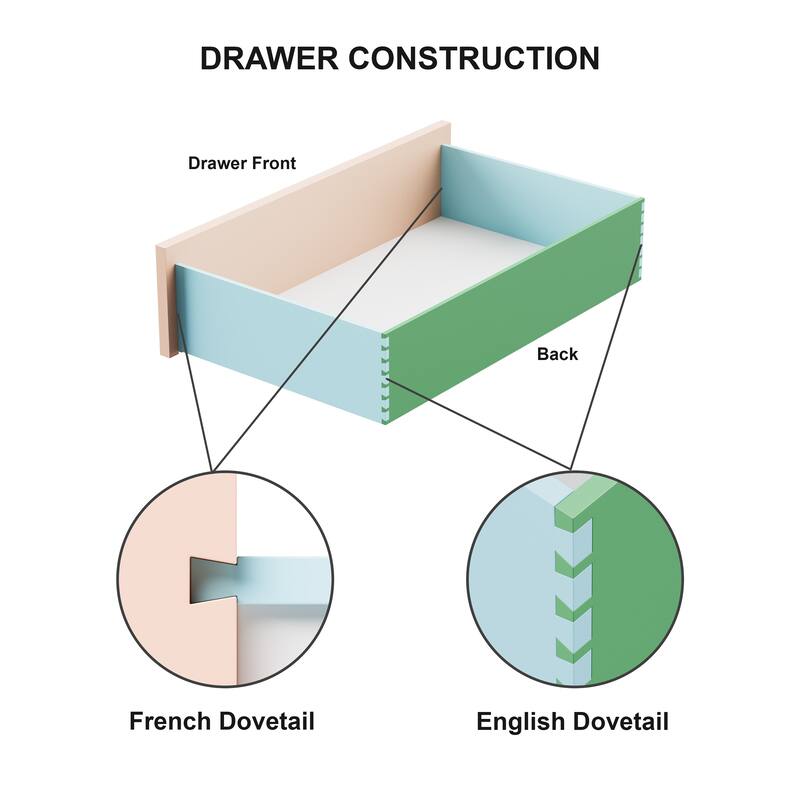 DRAWER CONSTRUCTION

Drawer Front

Back

French Dovetail

English Dovetail