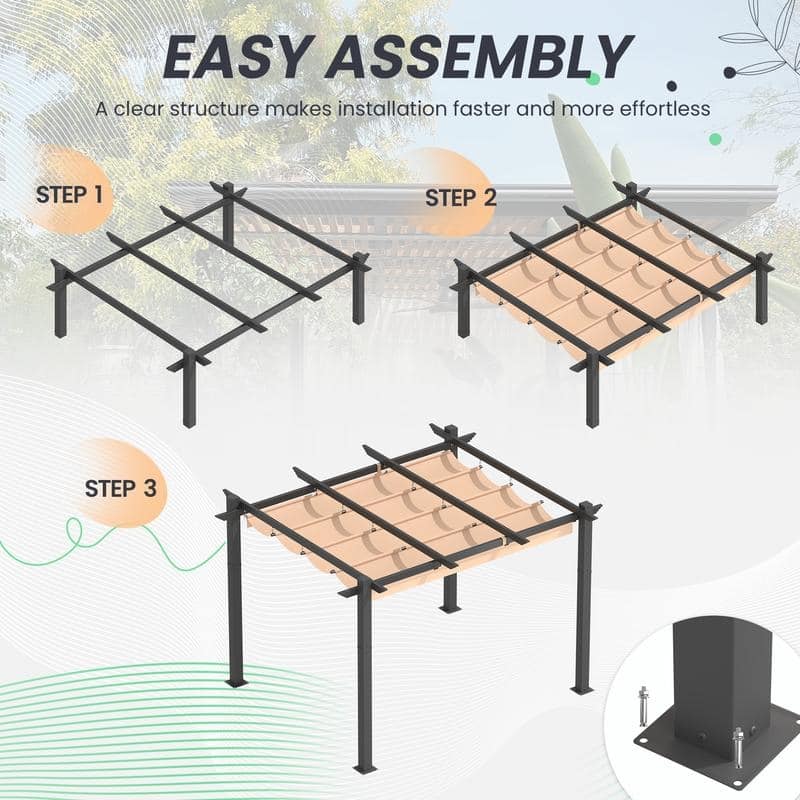 EASY ASSEMBLY

A clear structure makes installation faster and more effortless

STEP 1

STEP 2

STEP 3