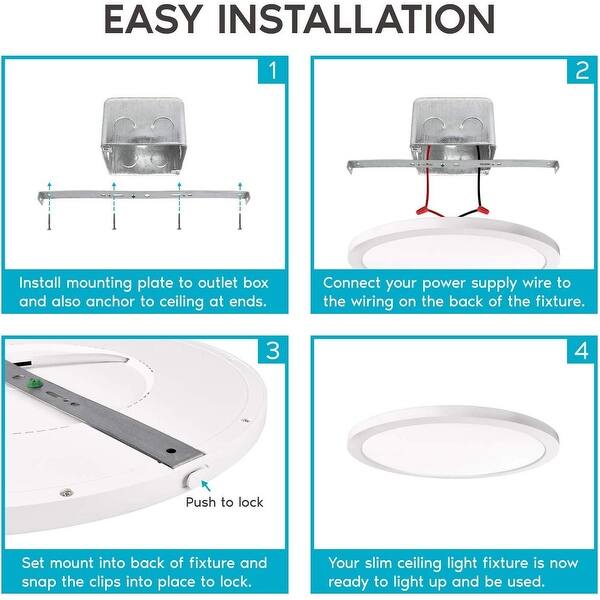 EASY INSTALLATION

1

Install mounting plate to outlet box and also anchor to ceiling at ends.

2

Connect your power supply wire to the wiring on the back of the fixture.

3

Push to lock

Set mount into back of fixture and snap the clips into place to lock.

4

Your slim ceiling light fixture is now ready to light up and be used.