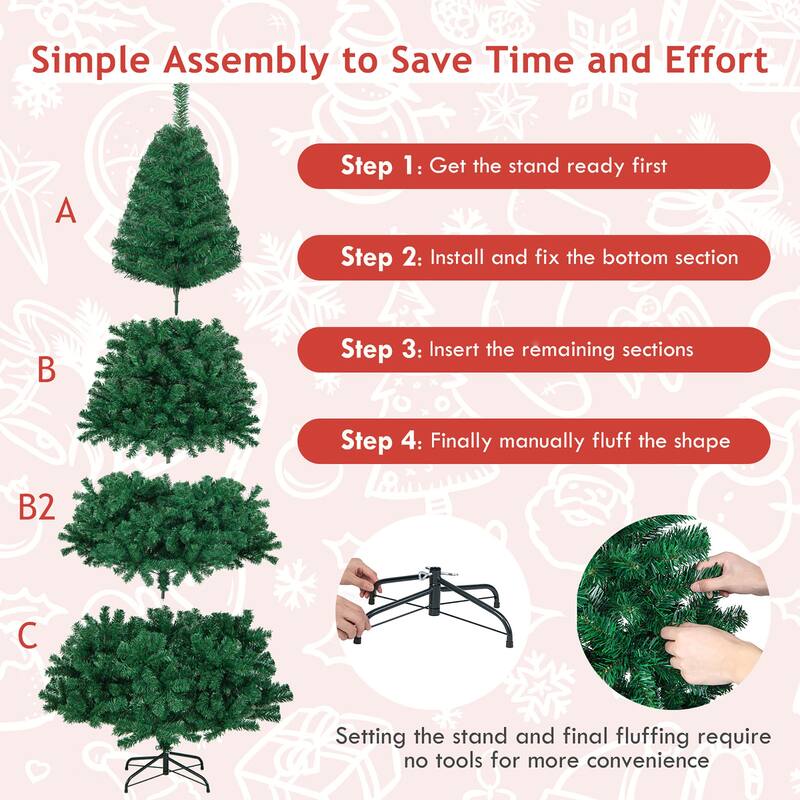 Simple Assembly to Save Time and Effort

A

B

B2

C

Step 1: Get the stand ready first

Step 2: Install and fix the bottom section

Step 3: Insert the remaining sections

Step 4: Finally manually fluff the shape

Setting the stand and final fluffing require no tools for more convenience