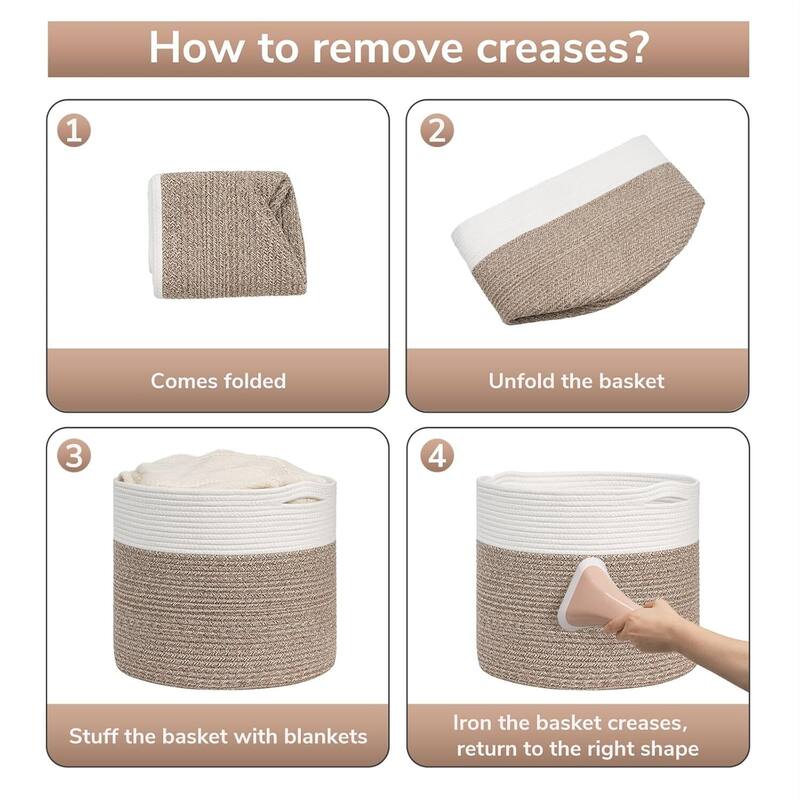 How to remove creases?

1

Comes folded

2

Unfold the basket

3

Stuff the basket with blankets

4

Iron the basket creases, return to the right shape