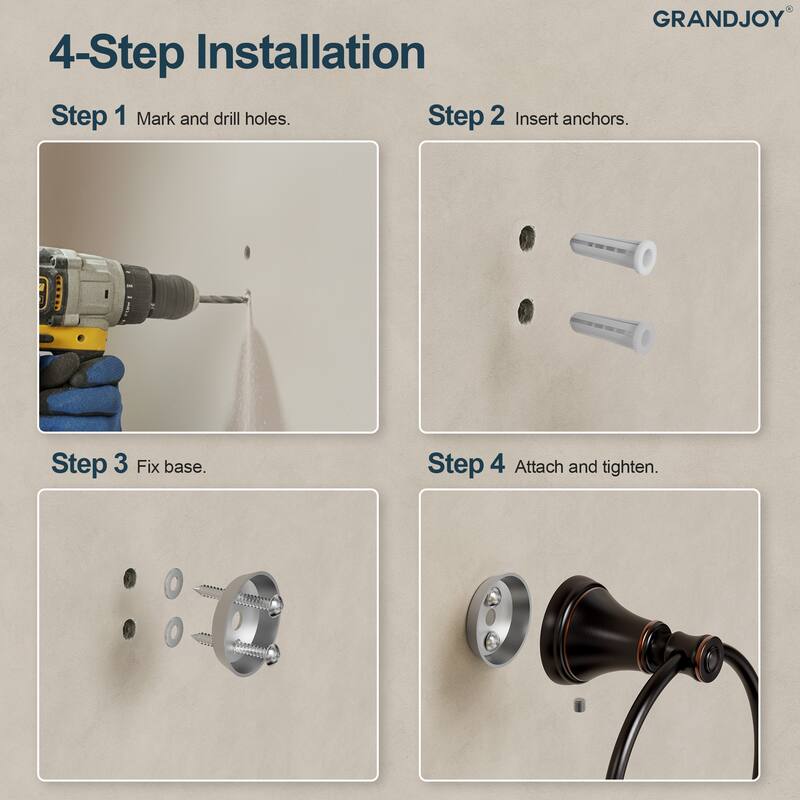 GRANDJOY®

4-Step Installation

Step 1 Mark and drill holes.

Step 2 Insert anchors.

Step 3 Fix base.

Step 4 Attach and tighten.