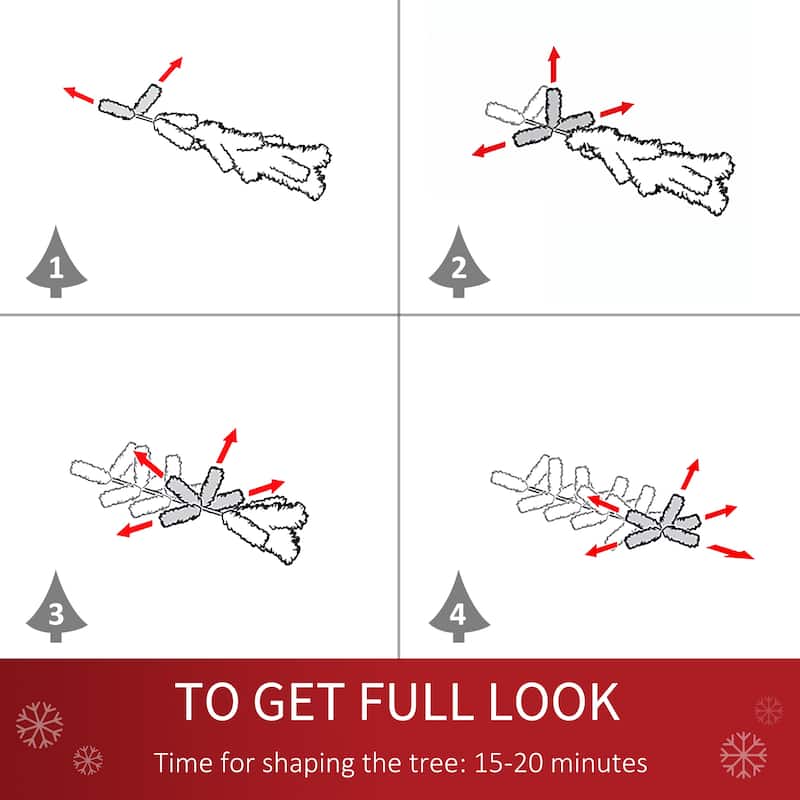 1

2

3

4

TO GET FULL LOOK

Time for shaping the tree: 15-20 minutes