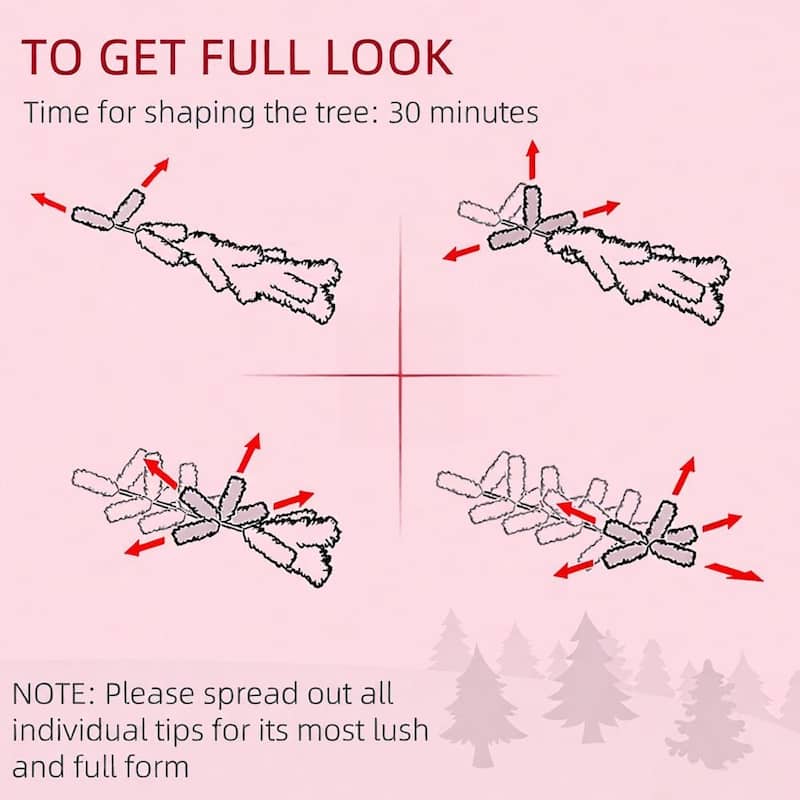 TO GET FULL LOOK
Time for shaping the tree: 30 minutes

NOTE: Please spread out all individual tips for its most lush and full form