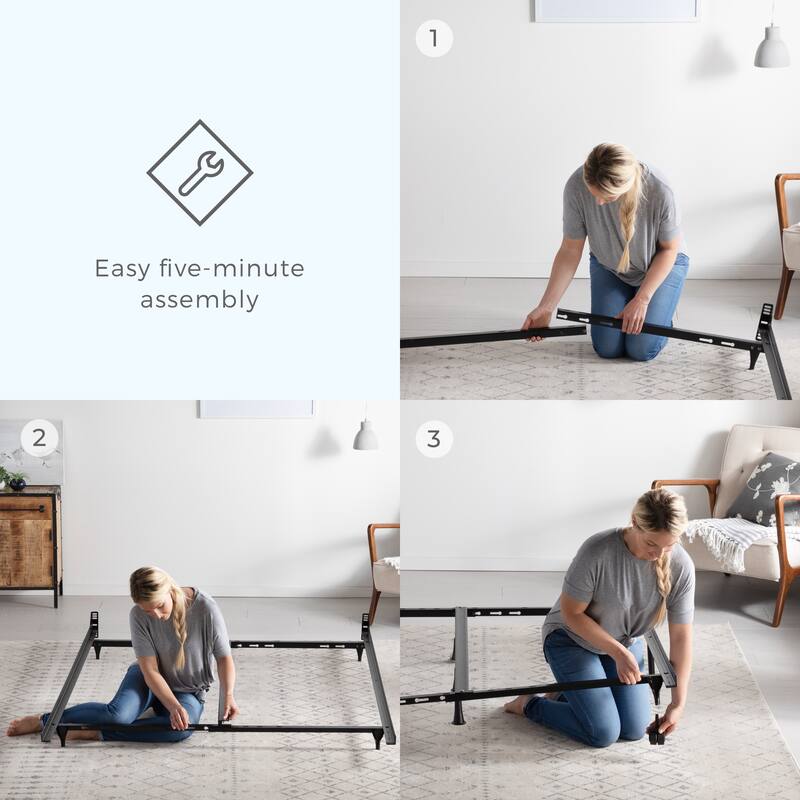 Easy five-minute assembly

1

2

3