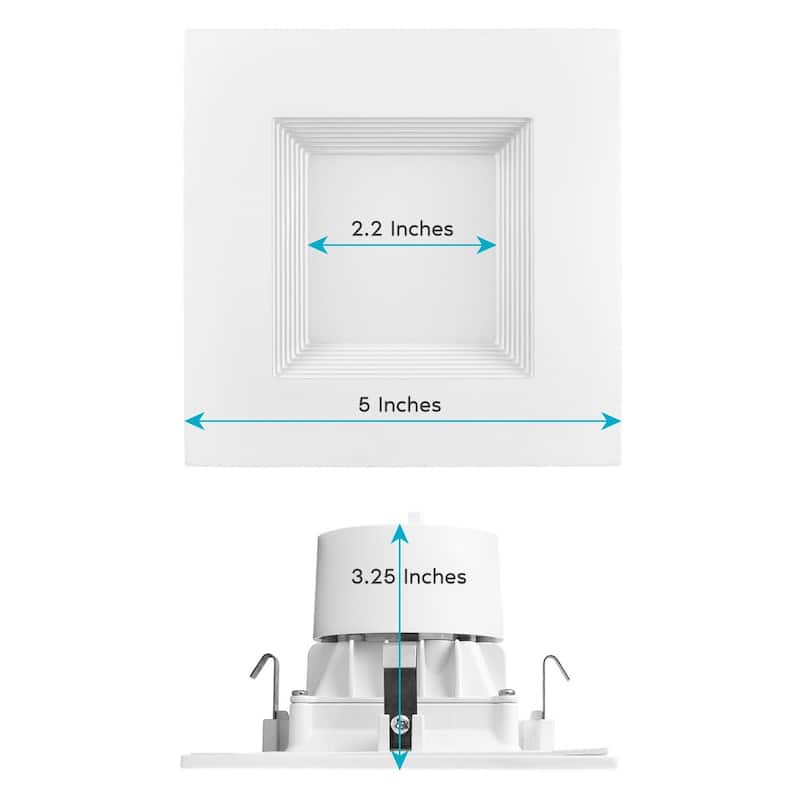 2.2 Inches

5 Inches

3.25 Inches