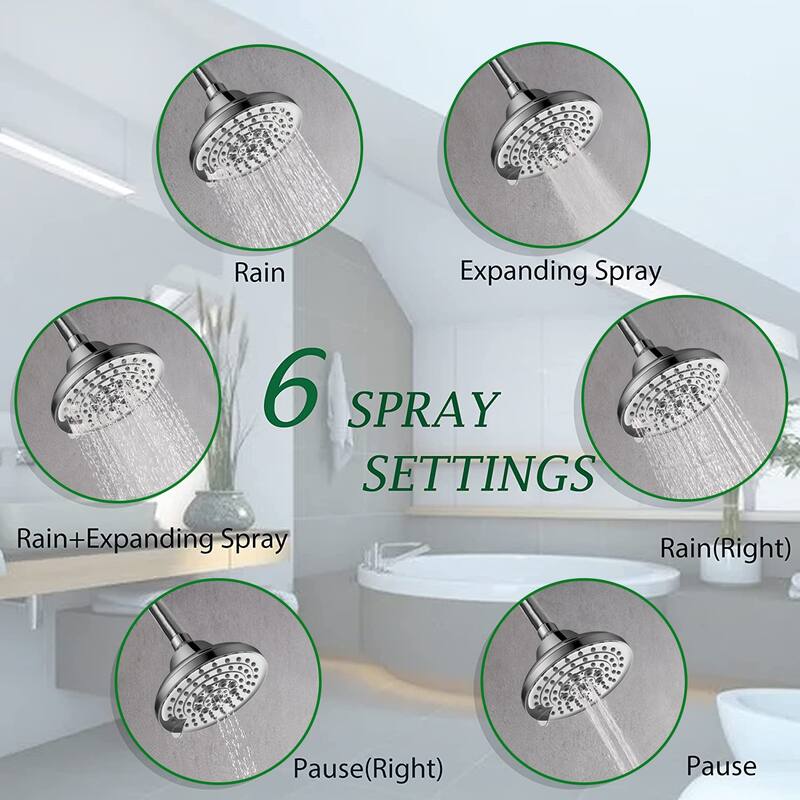 Rain

Expanding Spray

6 SPRAY SETTINGS

Rain+Expanding Spray

Rain(Right)

Pause(Right)

Pause