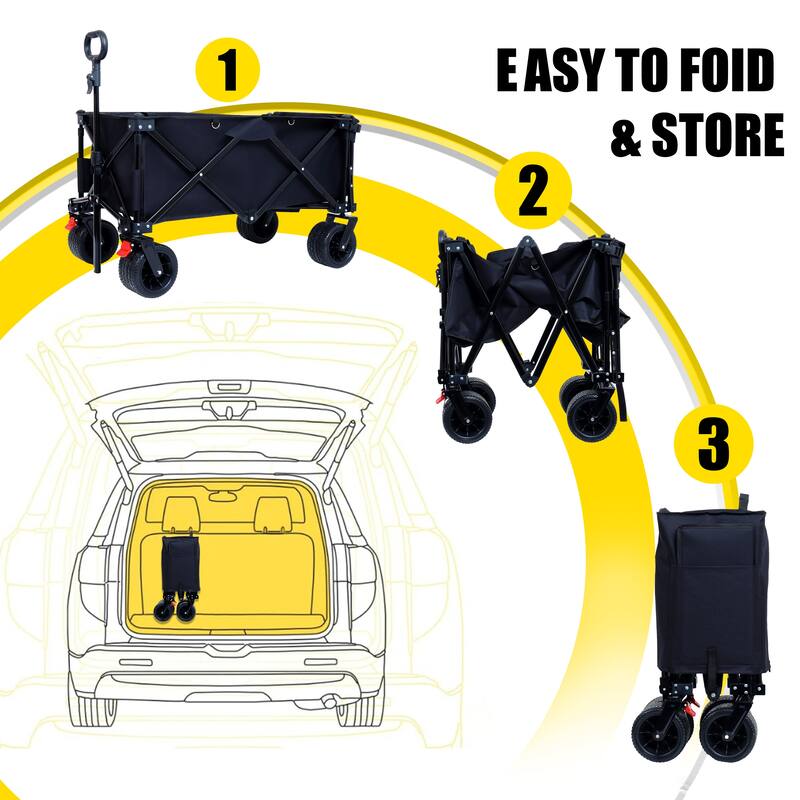 1

E ASY TO FOID & STORE

2

3