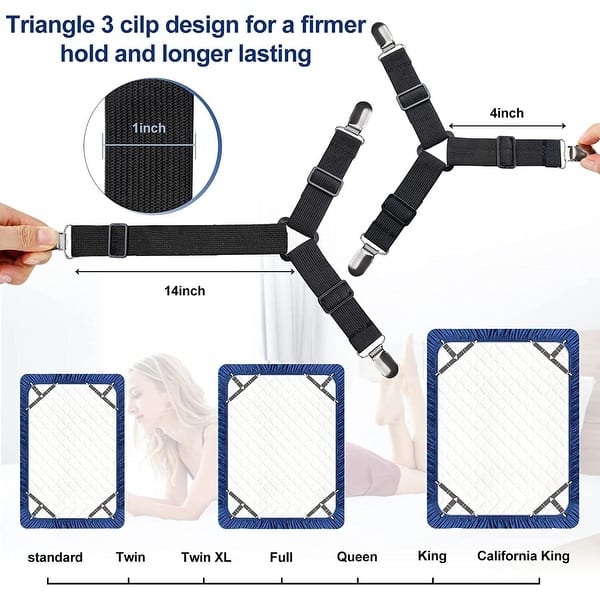 Triangle 3 cilp design for a firmer hold and longer lasting

1inch

4inch

14inch

standard Twin Twin XL Full Queen King California King