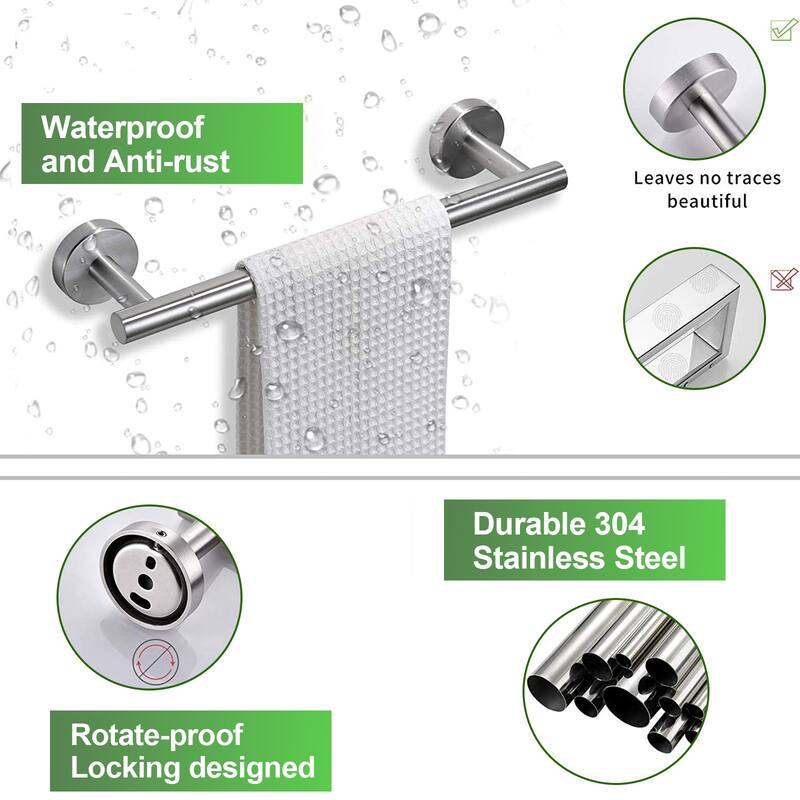 Waterproof
and Anti-rust

Leaves no traces
beautiful

Durable 304
Stainless Steel

Rotate-proof
Locking designed