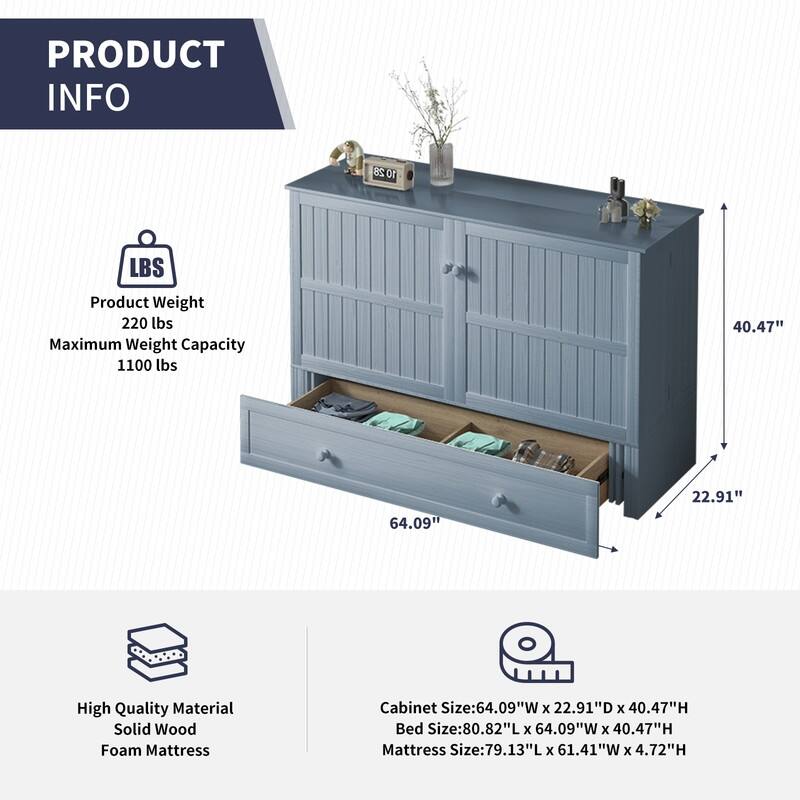 PRODUCT
INFO

10 28

LBS

Product Weight
220 lbs
Maximum Weight Capacity
1100 lbs

40.47"

22.91"

64.09"

High Quality Material
Solid Wood
Foam Mattress

Cabinet Size:64.09"W x 22.91"D x 40.47"H
Bed Size:80.82"L x 64.09"W x 40.47"H
Mattress Size:79.13"L x 61.41"W x 4.72"H