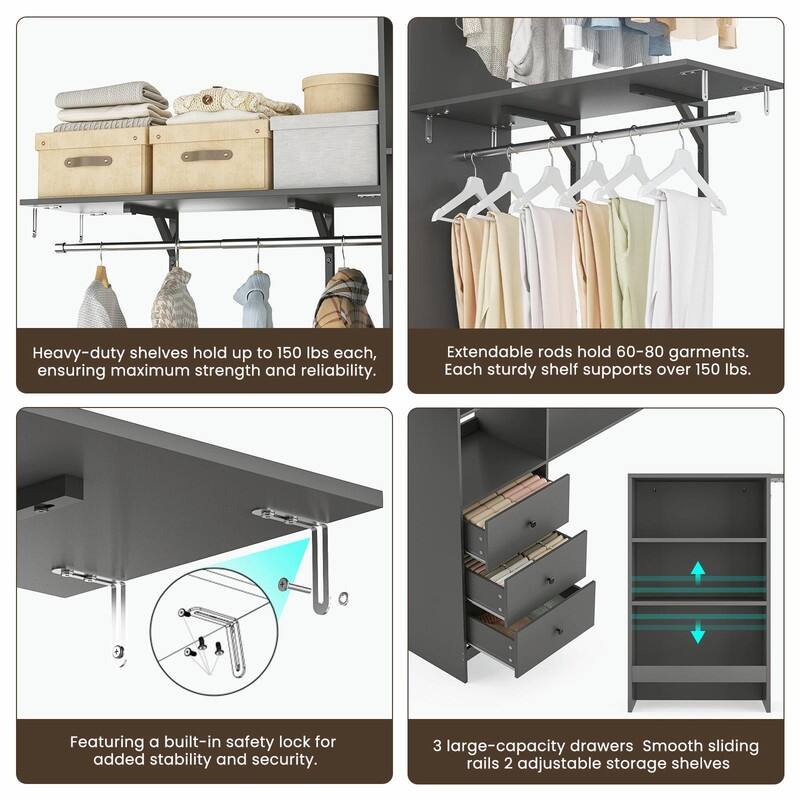 Heavy-duty shelves hold up to 150 lbs each, ensuring maximum strength and reliability.

Extendable rods hold 60-80 garments. Each sturdy shelf supports over 150 lbs.

Featuring a built-in safety lock for added stability and security.

3 large-capacity drawers Smooth sliding rails 2 adjustable storage shelves