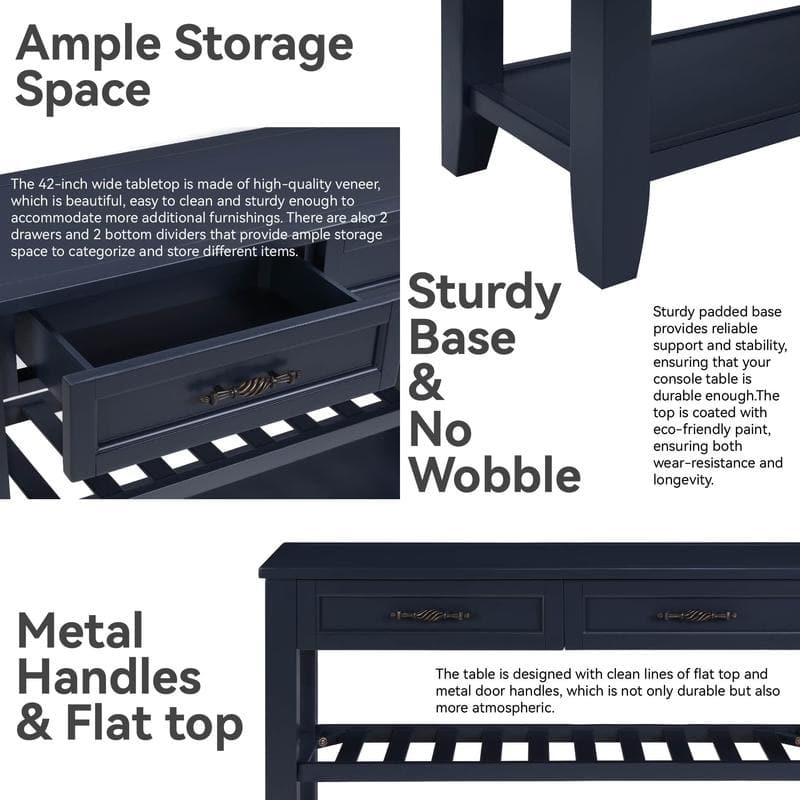 Ample Storage Space

The 42-inch wide tabletop is made of high-quality veneer, which is beautiful, easy to clean and sturdy enough to accommodate more additional furnishings. There are also 2 drawers and 2 bottom dividers that provide ample storage space to categorize and store different items.

Sturdy Base & No Wobble

Sturdy padded base provides reliable support and stability, ensuring that your console table is durable enough.The top is coated with eco-friendly paint, ensuring both wear-resistance and longevity.

Metal Handles & Flat top

The table is designed with clean lines of flat top and metal door handles, which is not only durable but also more atmospheric.