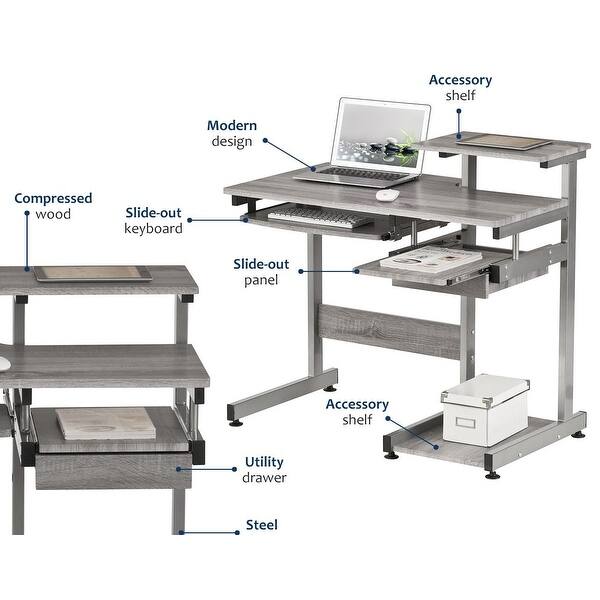 Accessory shelf

Modern design

Compressed wood

Slide-out keyboard

Slide-out panel

Accessory shelf

Utility drawer

Steel