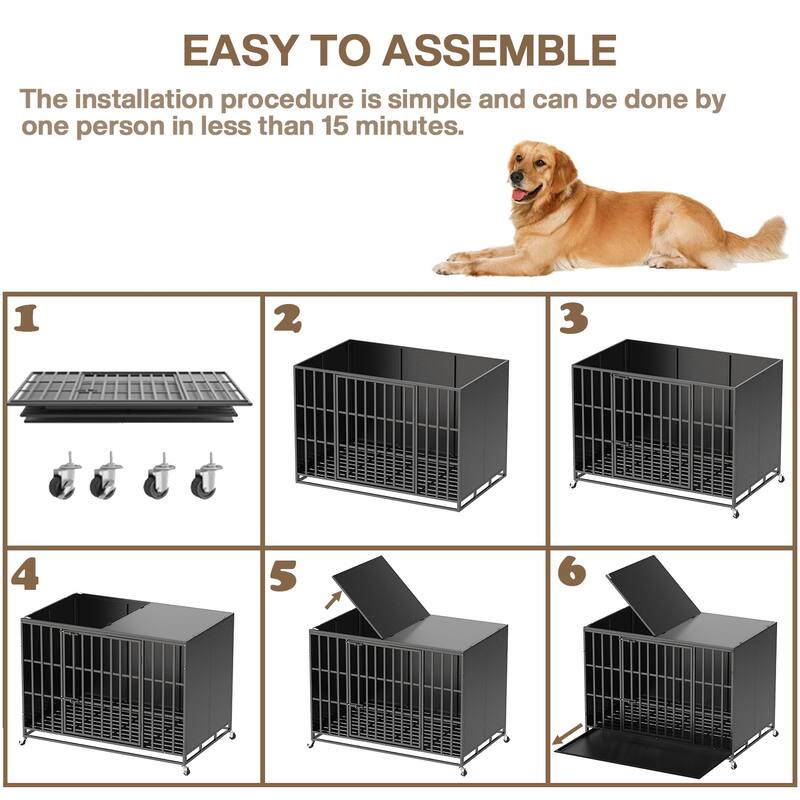 EASY TO ASSEMBLE

The installation procedure is simple and can be done by one person in less than 15 minutes.

1

2

3

4

5

6