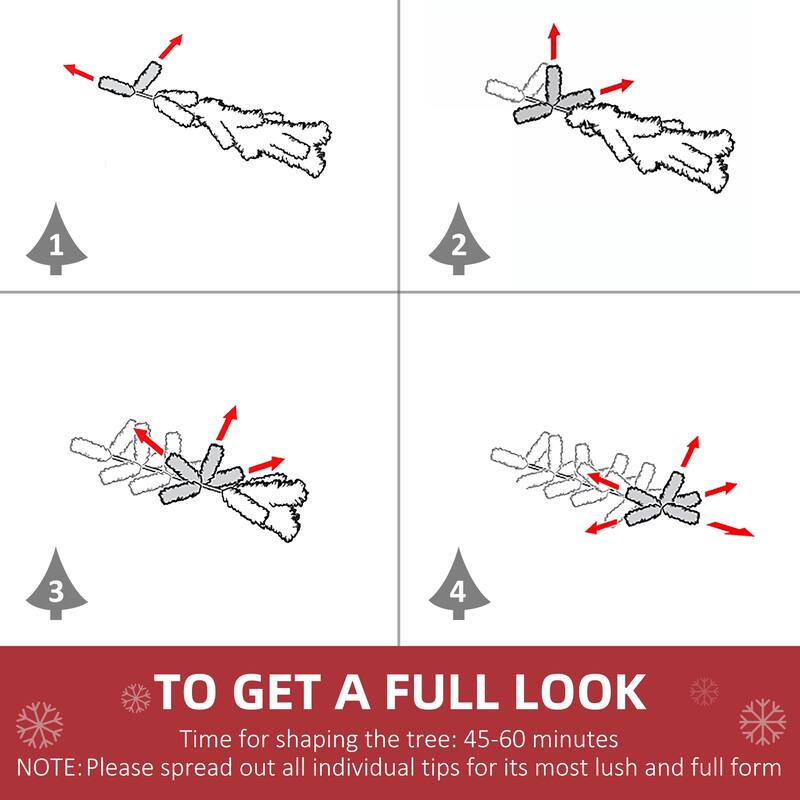 1

2

3

4

TO GET A FULL LOOK

Time for shaping the tree: 45-60 minutes

NOTE: Please spread out all individual tips for its most lush and full form